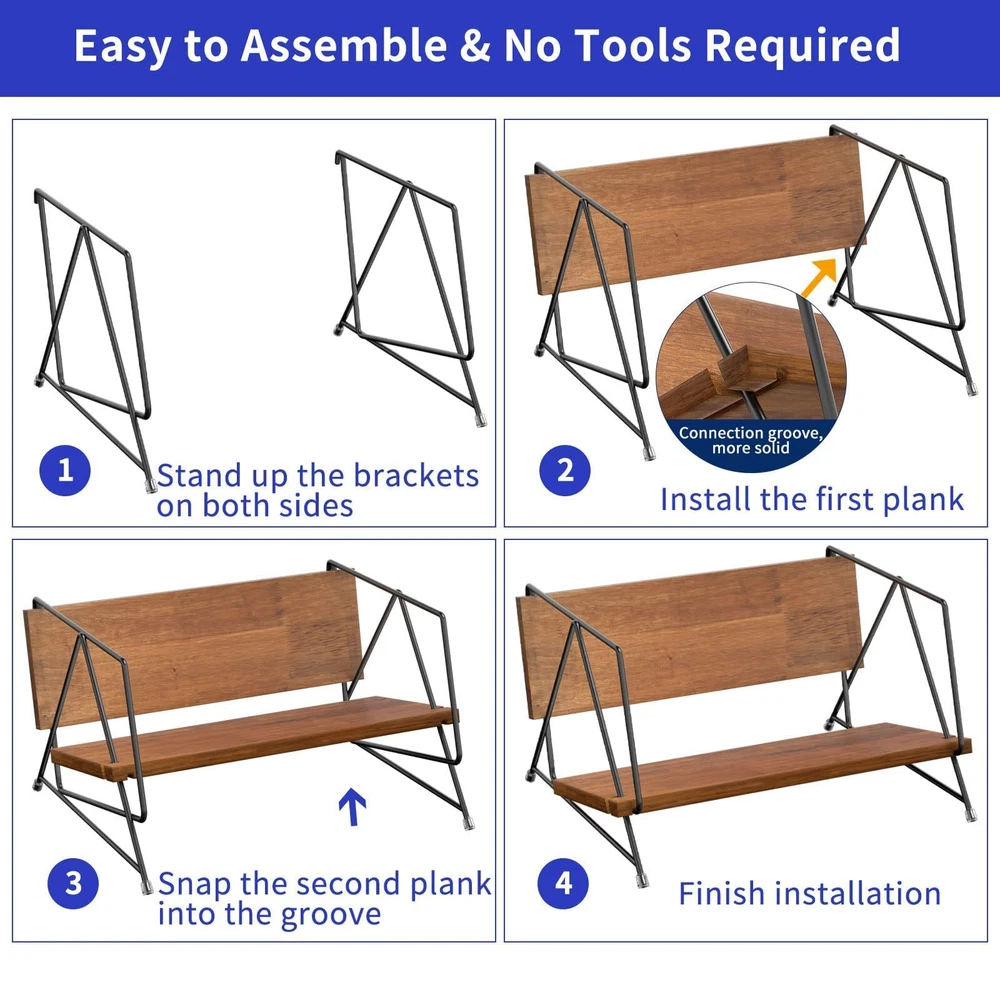 Easy to Assemble & No Tools Required

1 Stand up the brackets on both sides

Connection groove, more solid

2 Install the first plank

3 Snap the second plank into the groove

4 Finish installation