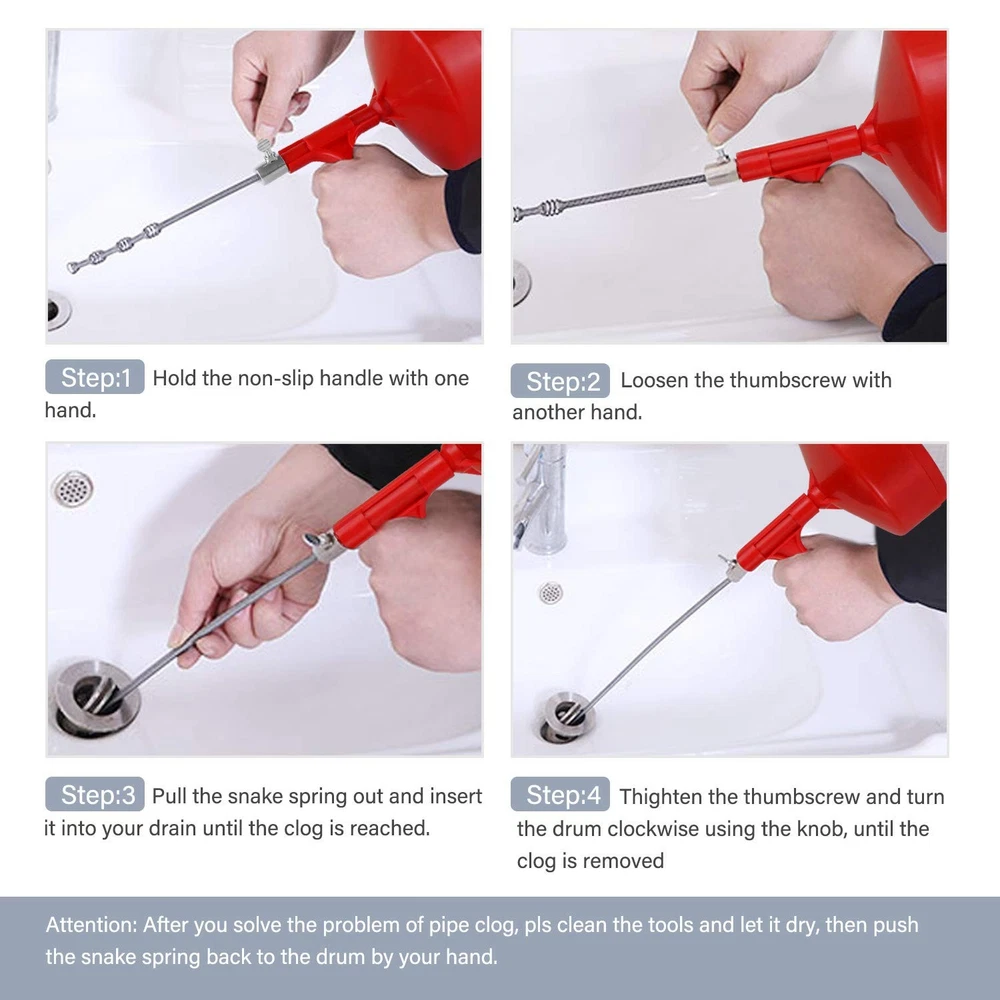 Step:1 Hold the non-slip handle with one hand.

Step:2 Loosen the thumbscrew with another hand.

Step:3 Pull the snake spring out and insert it into your drain until the clog is reached.

Step:4 Thighten the thumbscrew and turn the drum clockwise using the knob, until the clog is removed

Attention: After you solve the problem of pipe clog, pls clean the tools and let it dry, then push the snake spring back to the drum by your hand.