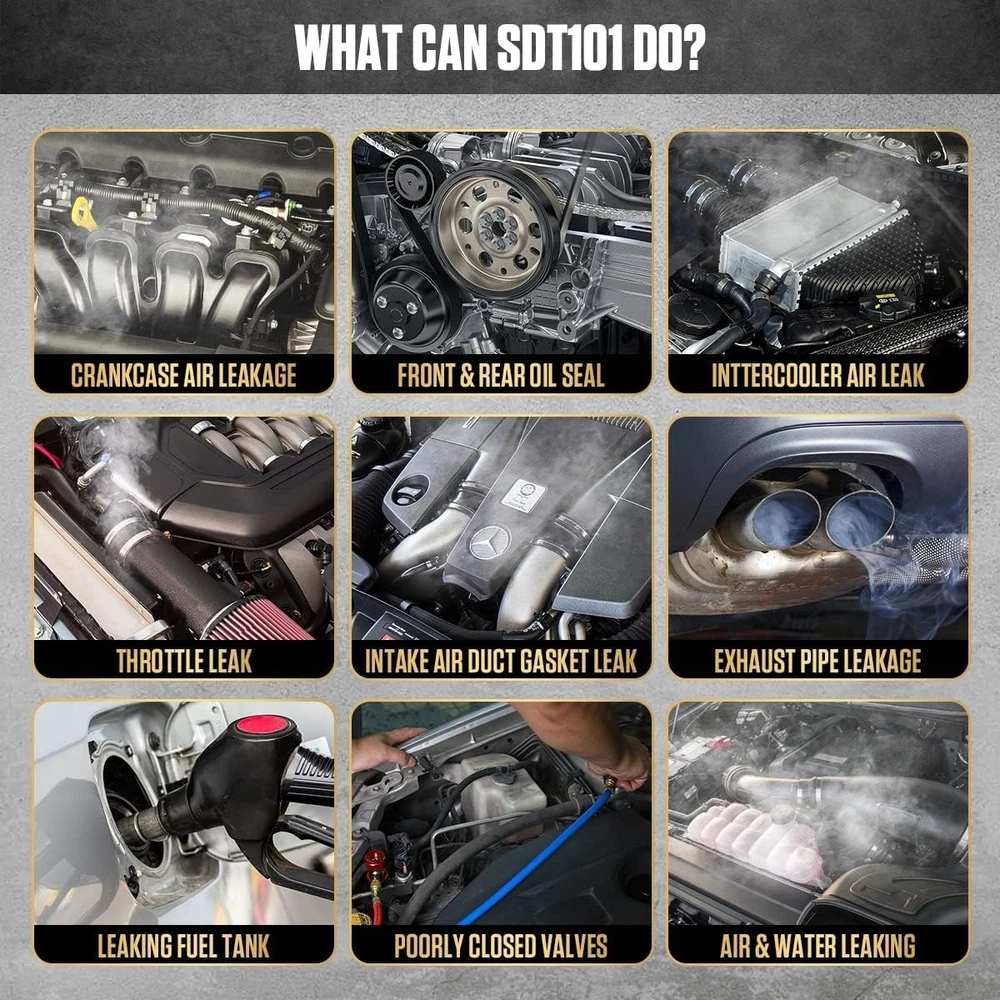 WHAT CAN SDT101 DO?

CRANKCASE AIR LEAKAGE

FRONT & REAR OIL SEAL

INTTERCOOLER AIR LEAK

THROTTLE LEAK

INTAKE AIR DUCT GASKET LEAK

EXHAUST PIPE LEAKAGE

LEAKING FUEL TANK

POORLY CLOSED VALVES

AIR & WATER LEAKING