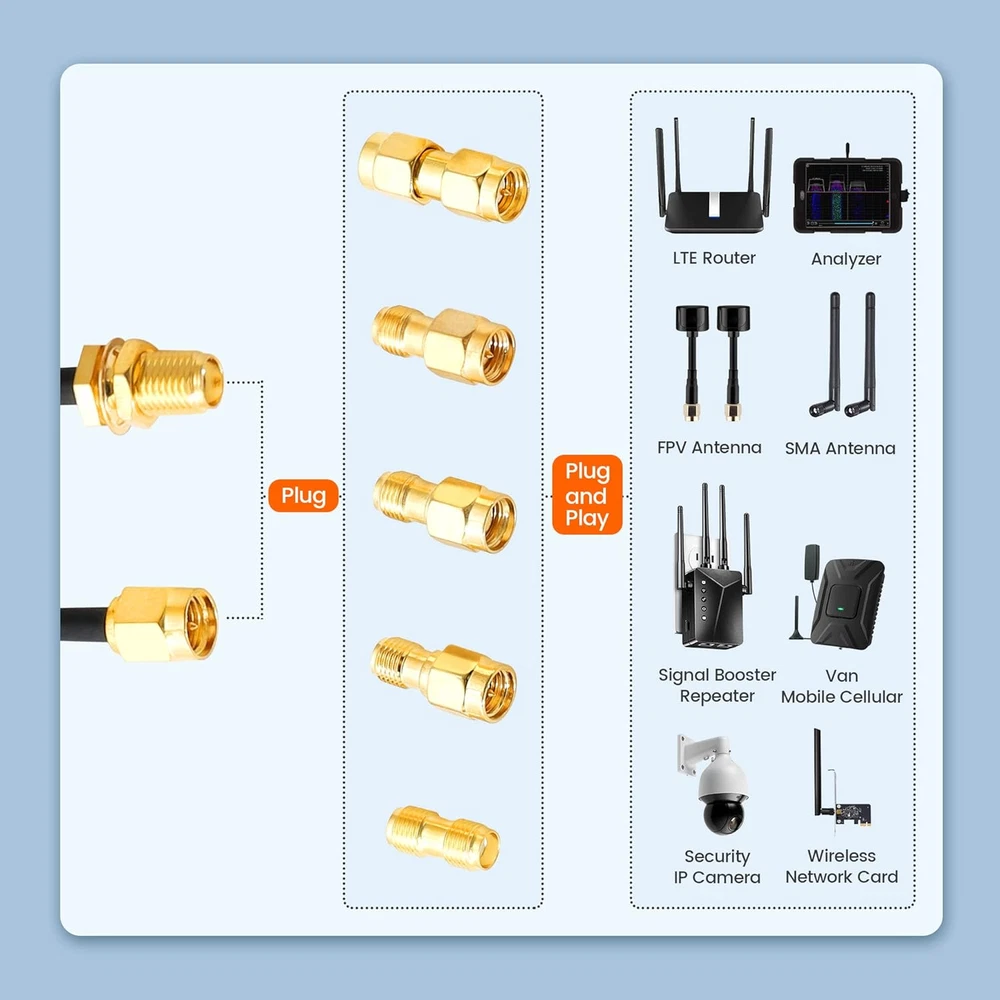 Plug

Plug and Play

LTE Router

Analyzer

FPV Antenna

SMA Antenna

Signal Booster Repeater

Van Mobile Cellular

Security IP Camera

Wireless Network Card