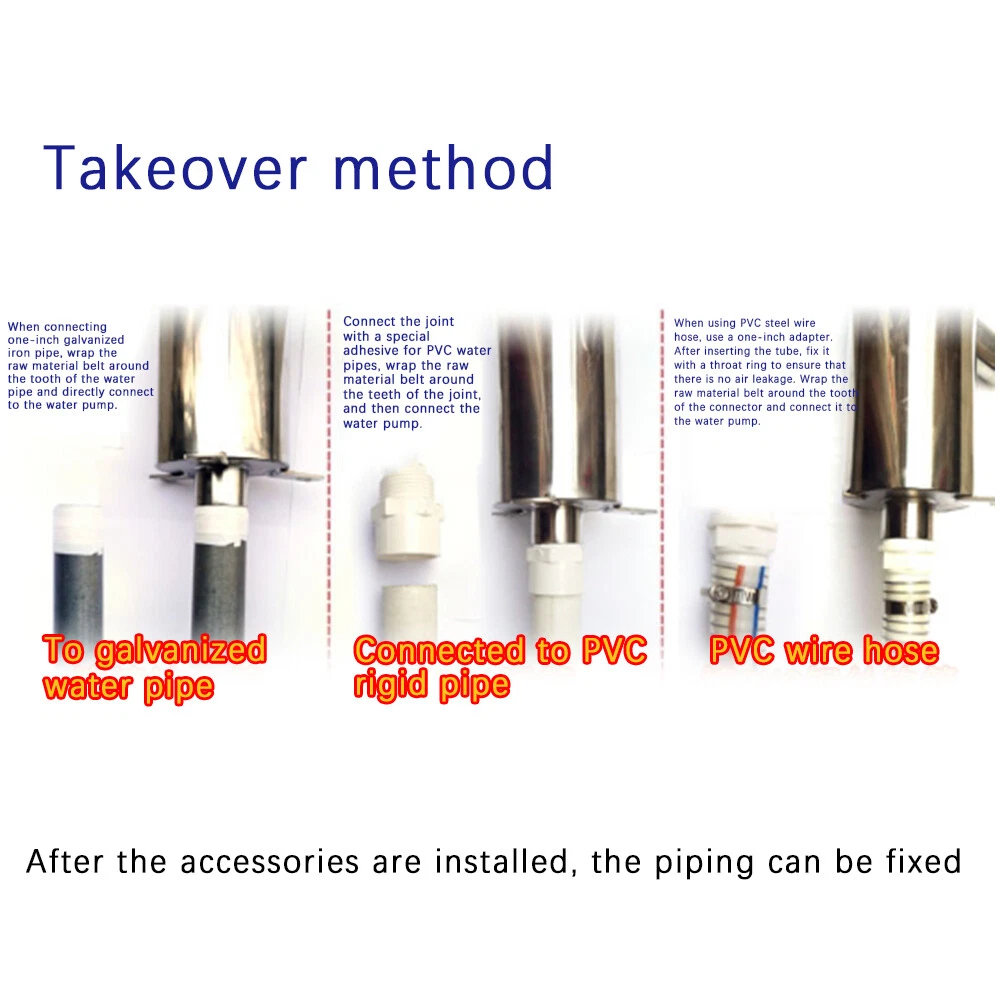 Takeover method

When connecting one-inch galvanized iron pipe, wrap the raw material belt around the tooth of the water pipe and directly connect to the water pump.

To galvanized water pipe

Connect the joint with a special adhesive for PVC water pipes, wrap the raw material belt around the teeth of the joint, and then connect the water pump.

Connected to PVC rigid pipe

When using PVC steel wire hose, use a one-inch adapter. After inserting the tube, fix it with a throat ring to ensure that there is no air leakage. Wrap the raw material belt around the tooth of the connector and connect it to the water pump.

PVC wire hose

After the accessories are installed, the piping can be fixed