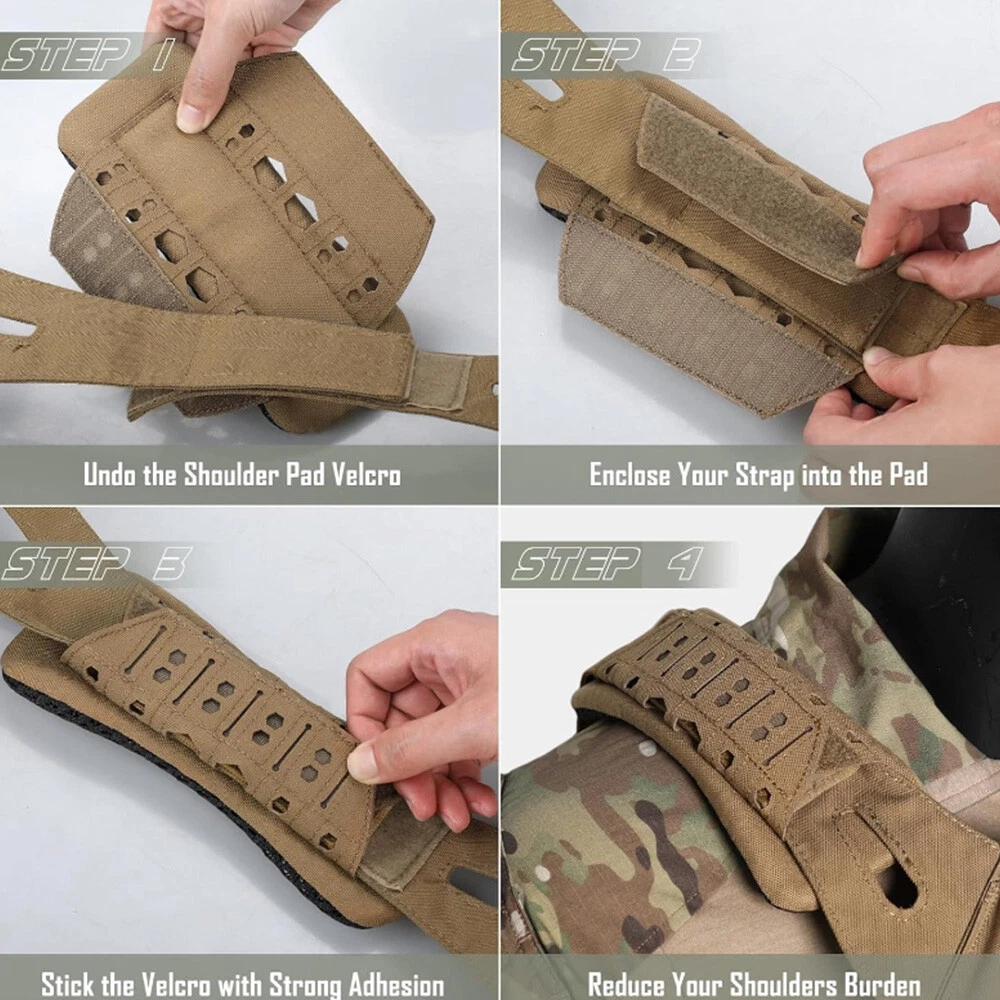 STEP 1

Undo the Shoulder Pad Velcro

STEP 2

Enclose Your Strap into the Pad

STEP 3

Stick the Velcro with Strong Adhesion

STEP 4

Reduce Your Shoulders Burden