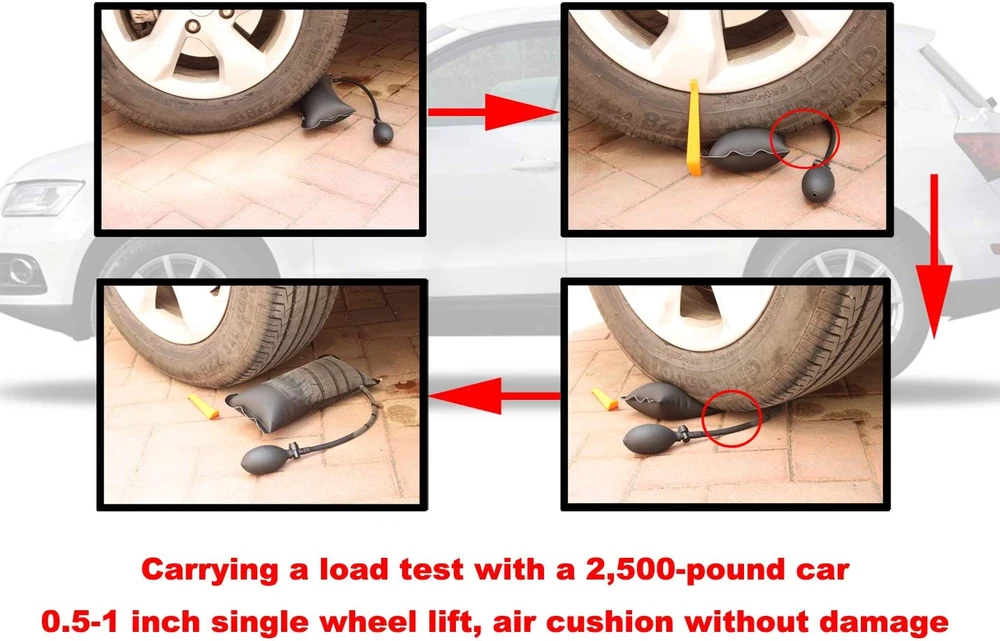 Carrying a load test with a 2,500-pound car
0.5-1 inch single wheel lift, air cushion without damage