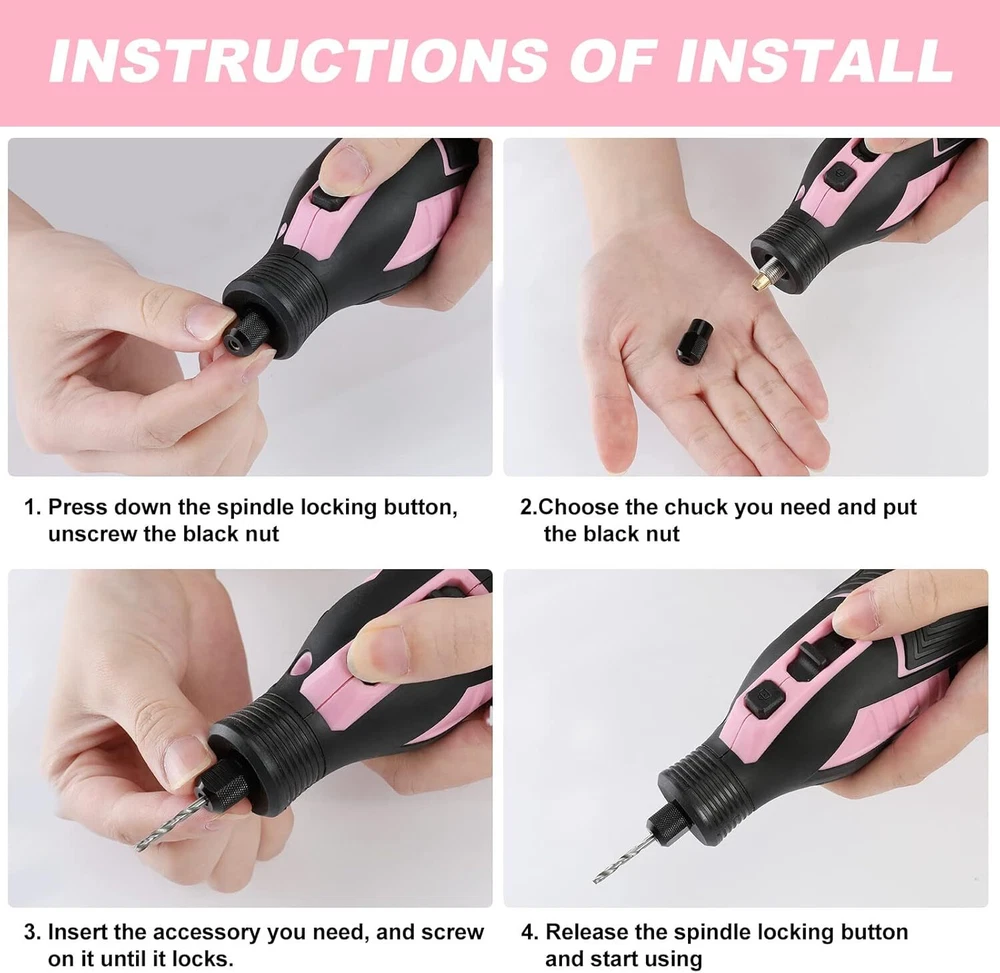 INSTRUCTIONS OF INSTALL

1. Press down the spindle locking button, unscrew the black nut

2.Choose the chuck you need and put the black nut

3. Insert the accessory you need, and screw on it until it locks.

4. Release the spindle locking button and start using