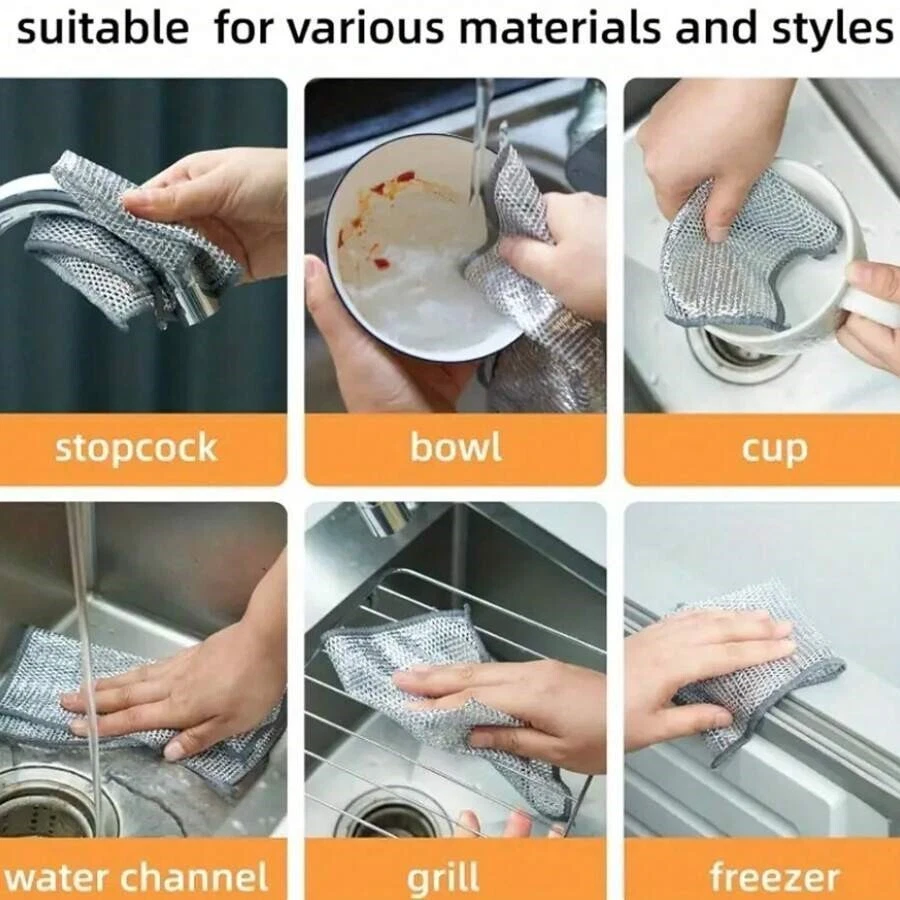 suitable for various materials and styles

stopcock

bowl

cup

water channel

grill

freezer