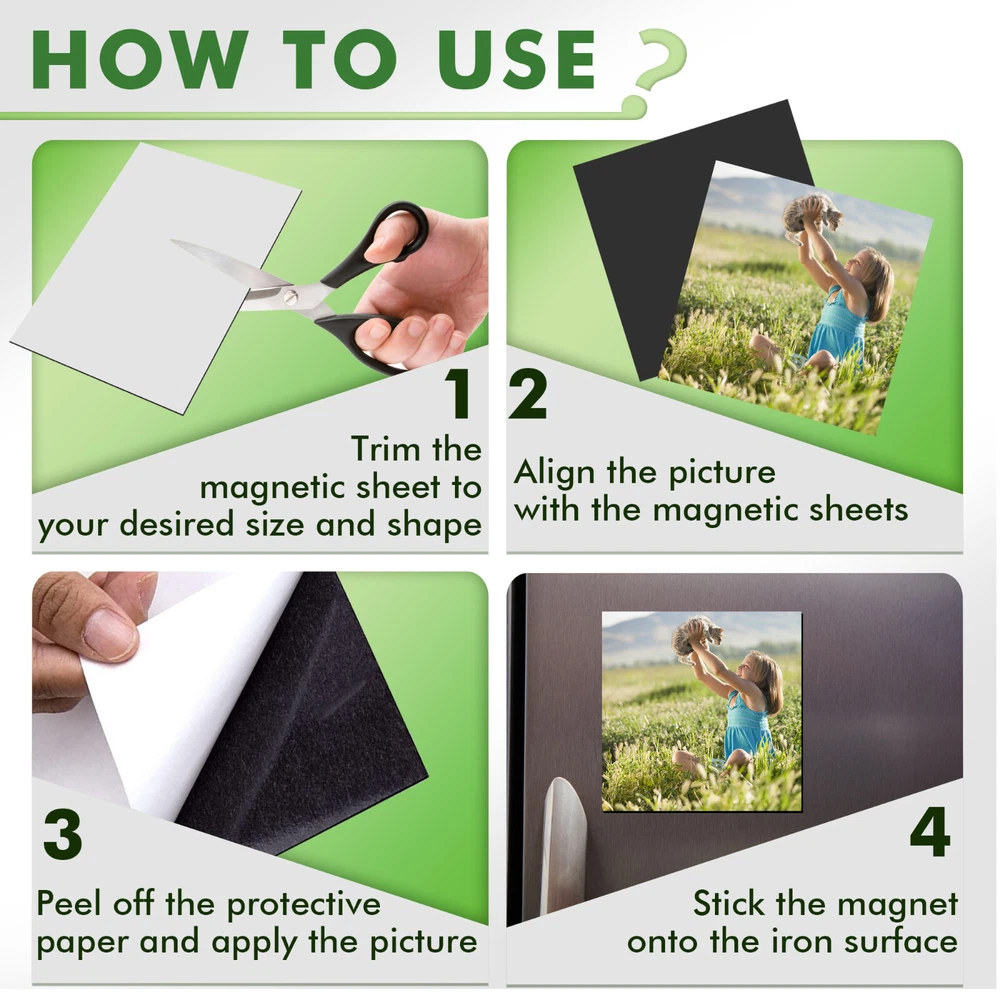 HOW TO USE ?

1
Trim the magnetic sheet to your desired size and shape

2
Align the picture with the magnetic sheets

3
Peel off the protective paper and apply the picture

4
Stick the magnet onto the iron surface