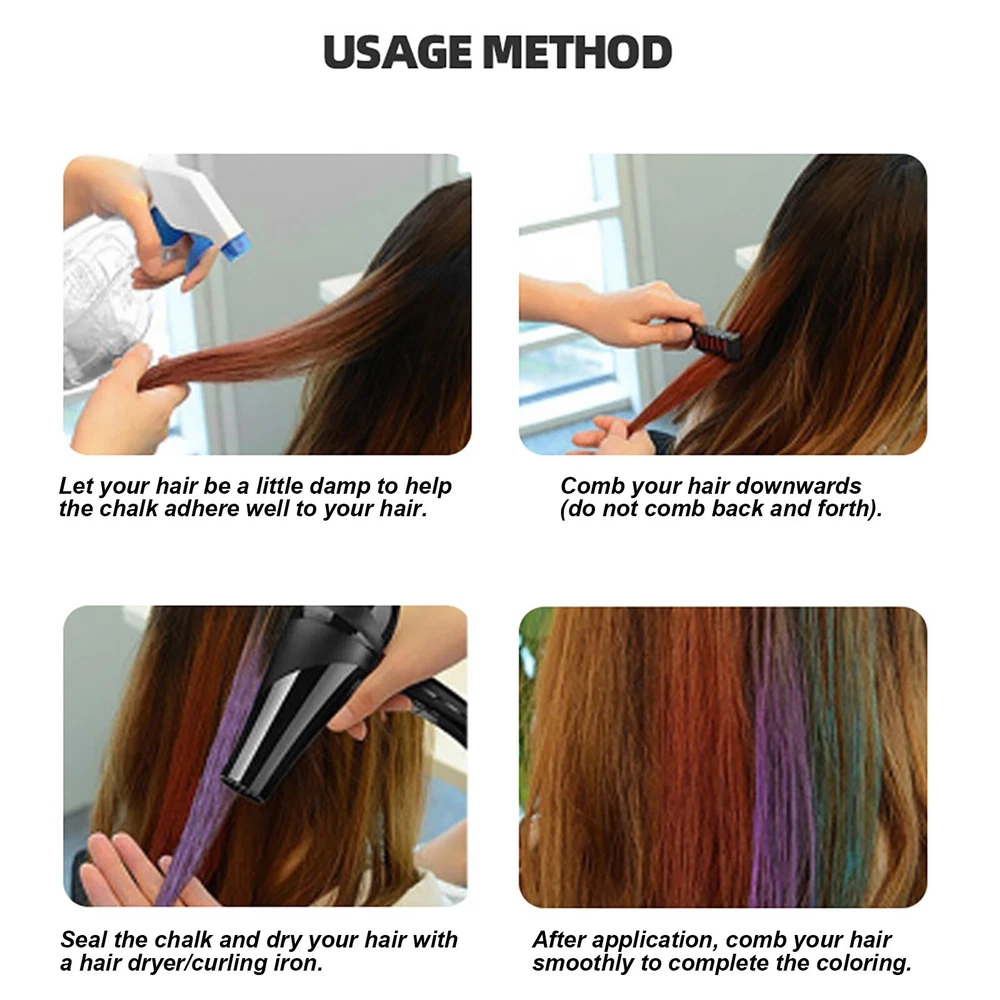 USAGE METHOD

Let your hair be a little damp to help the chalk adhere well to your hair.

Comb your hair downwards (do not comb back and forth).

Seal the chalk and dry your hair with a hair dryer/curling iron.

After application, comb your hair smoothly to complete the coloring.