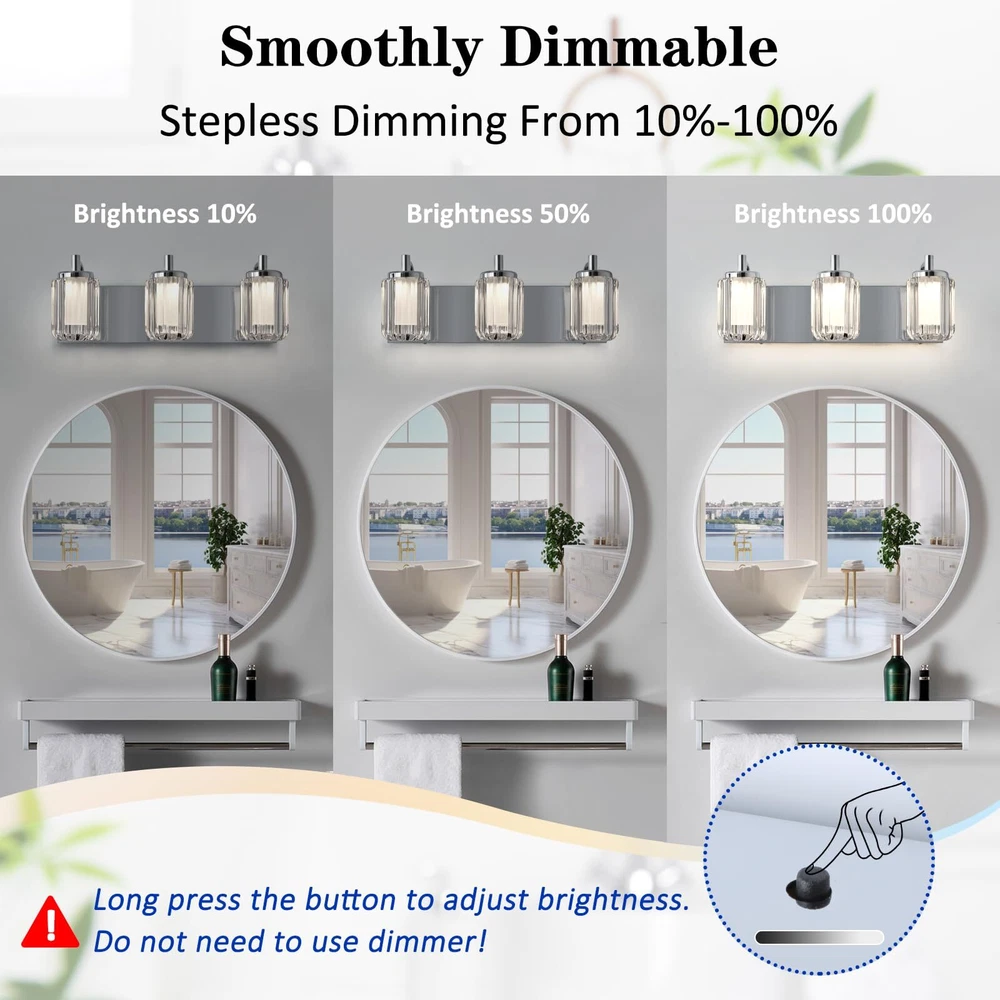 Smoothly Dimmable
Stepless Dimming From 10%-100%

Brightness 10%

Brightness 50%

Brightness 100%

Long press the button to adjust brightness.
Do not need to use dimmer!