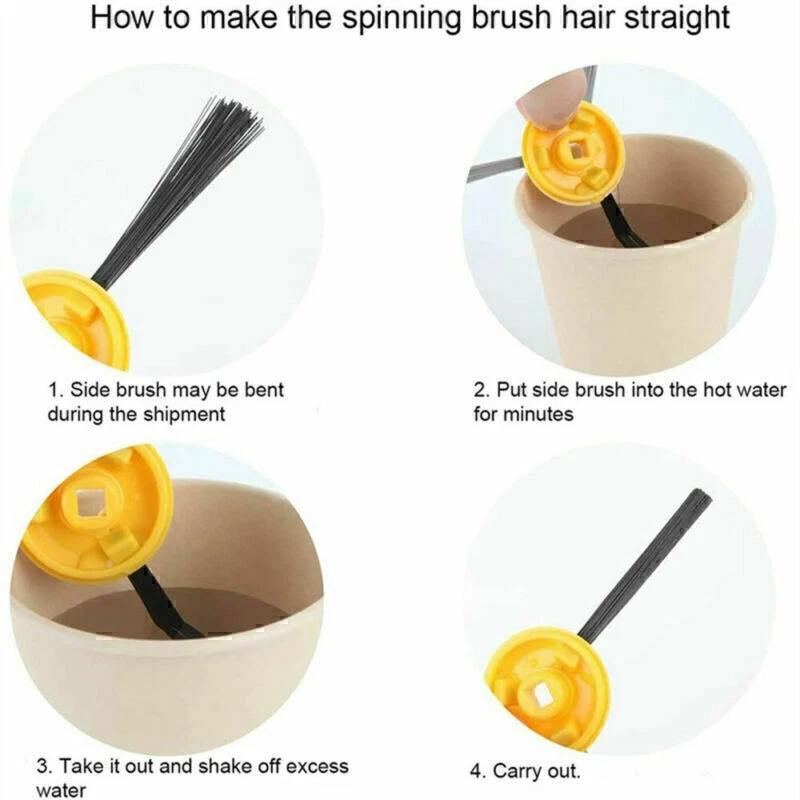 How to make the spinning brush hair straight

1. Side brush may be bent during the shipment

2. Put side brush into the hot water for minutes

3. Take it out and shake off excess water

4. Carry out.