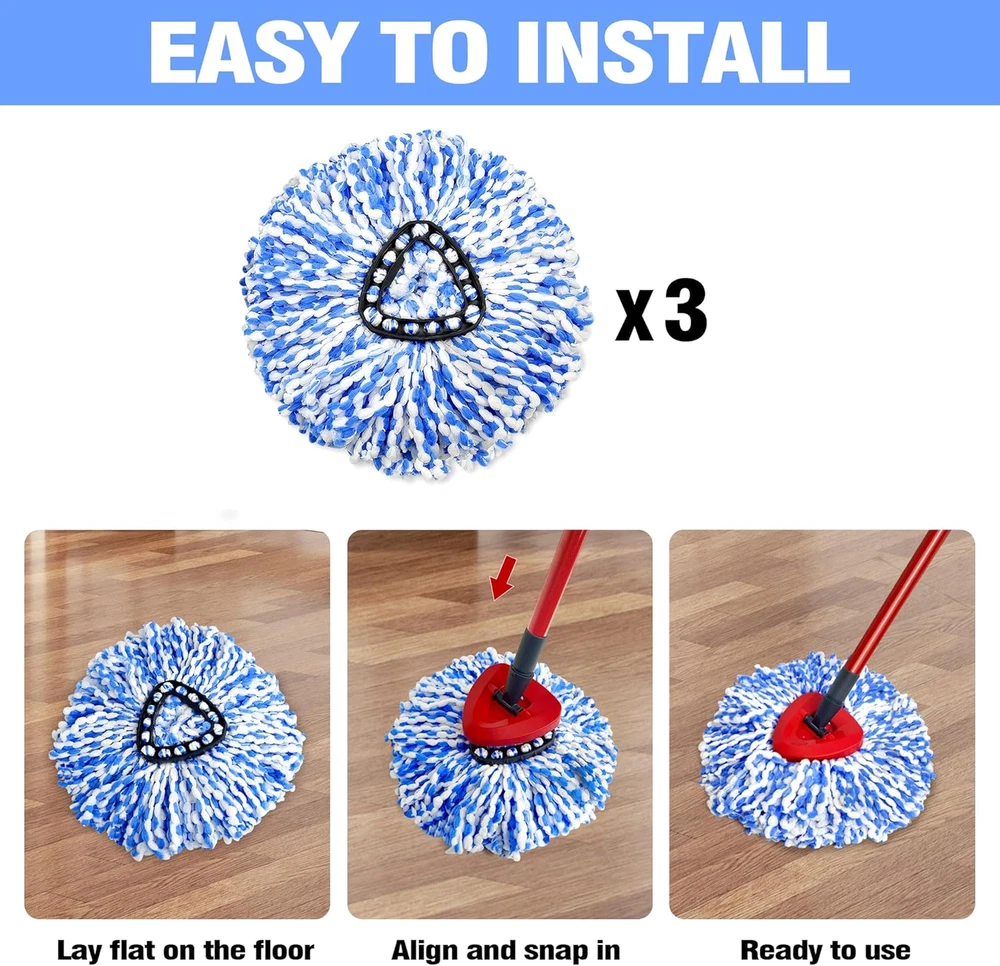 EASY TO INSTALL

x 3

Lay flat on the floor

Align and snap in

Ready to use