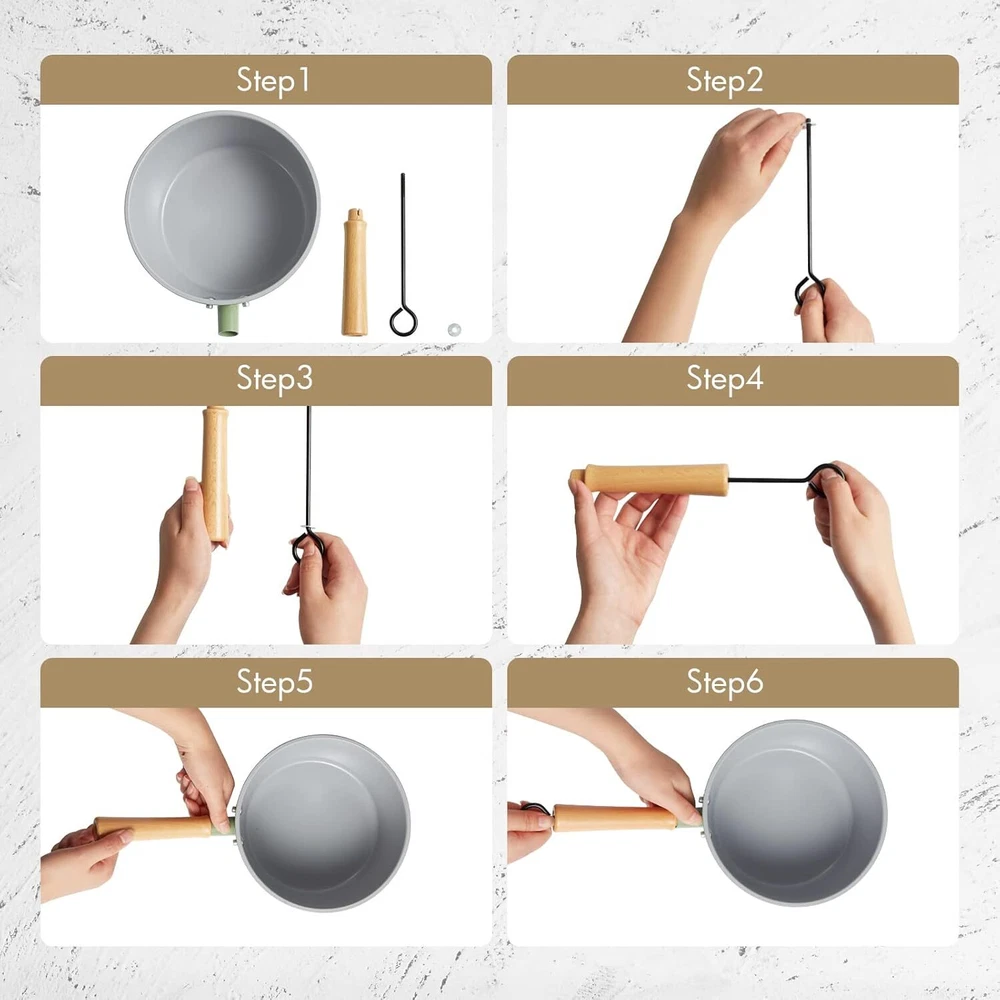 Step1

Step2

Step3

Step4

Step5

Step6