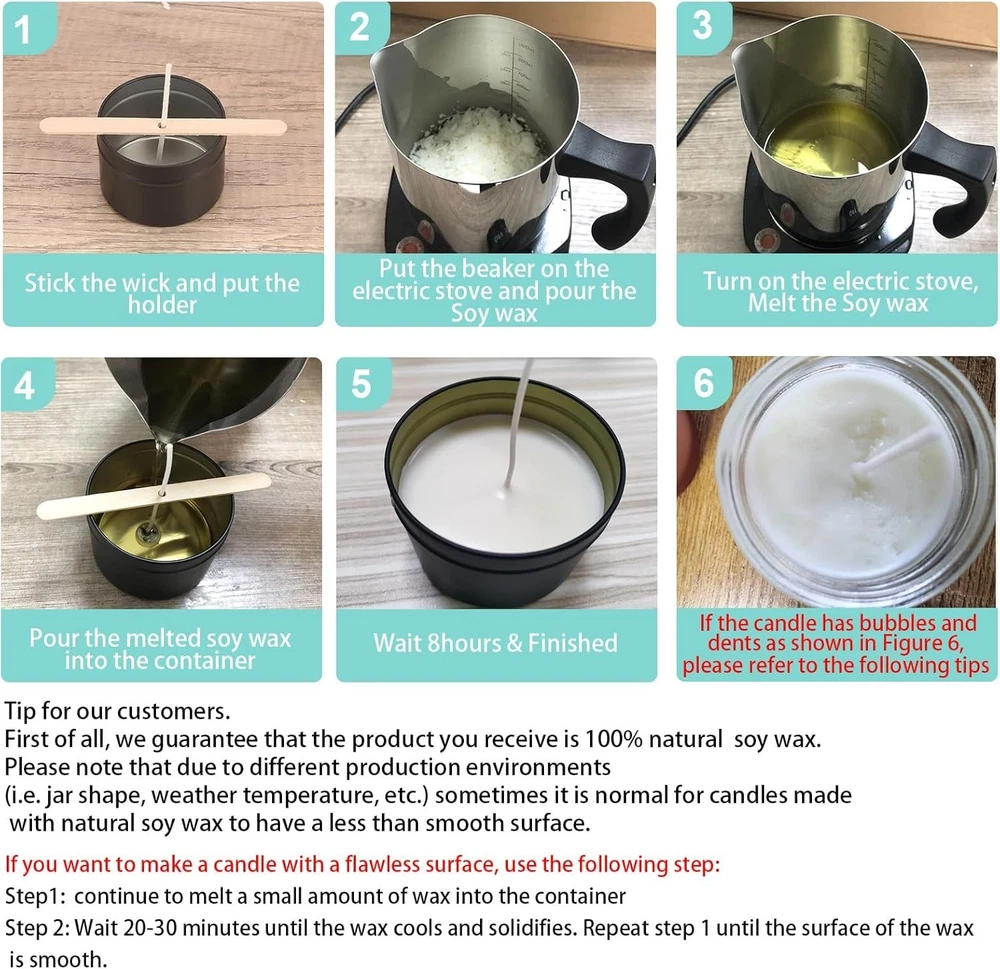 1

Stick the wick and put the holder

2

Put the beaker on the electric stove and pour the Soy wax

3

Turn on the electric stove, Melt the Soy wax

4

Pour the melted soy wax into the container

5

Wait 8hours & Finished

6

If the candle has bubbles and dents as shown in Figure 6, please refer to the following tips

Tip for our customers.
First of all, we guarantee that the product you receive is 100% natural soy wax.
Please note that due to different production environments (i.e. jar shape, weather temperature, etc.) sometimes it is normal for candles made with natural soy wax to have a less than smooth surface.

If you want to make a candle with a flawless surface, use the following step:
Step1: continue to melt a small amount of wax into the container
Step 2: Wait 20-30 minutes until the wax cools and solidifies. Repeat step 1 until the surface of the wax is smooth.