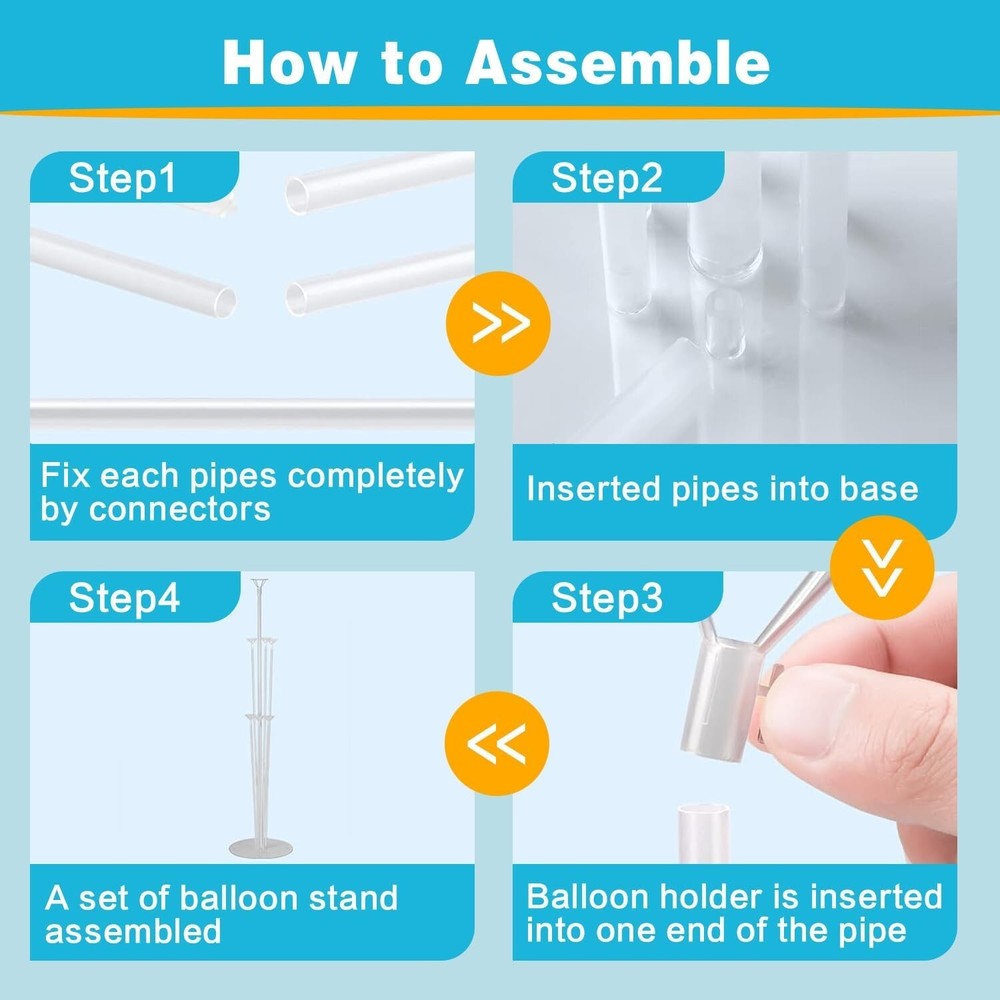 How to Assemble

Step1

Fix each pipes completely by connectors

>>

Step2

Inserted pipes into base

>>

Step3

Balloon holder is inserted into one end of the pipe

<<

Step4

A set of balloon stand assembled