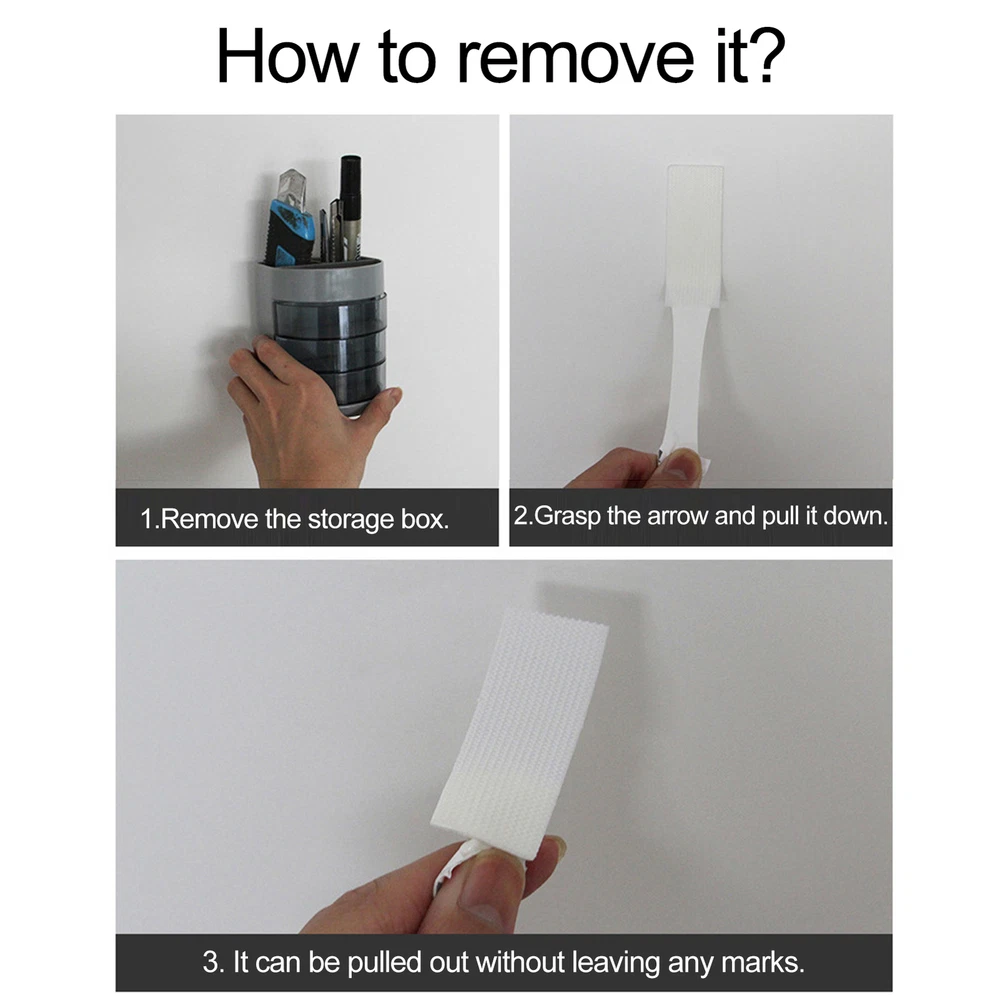 How to remove it?

1.Remove the storage box.

2.Grasp the arrow and pull it down.

3. It can be pulled out without leaving any marks.