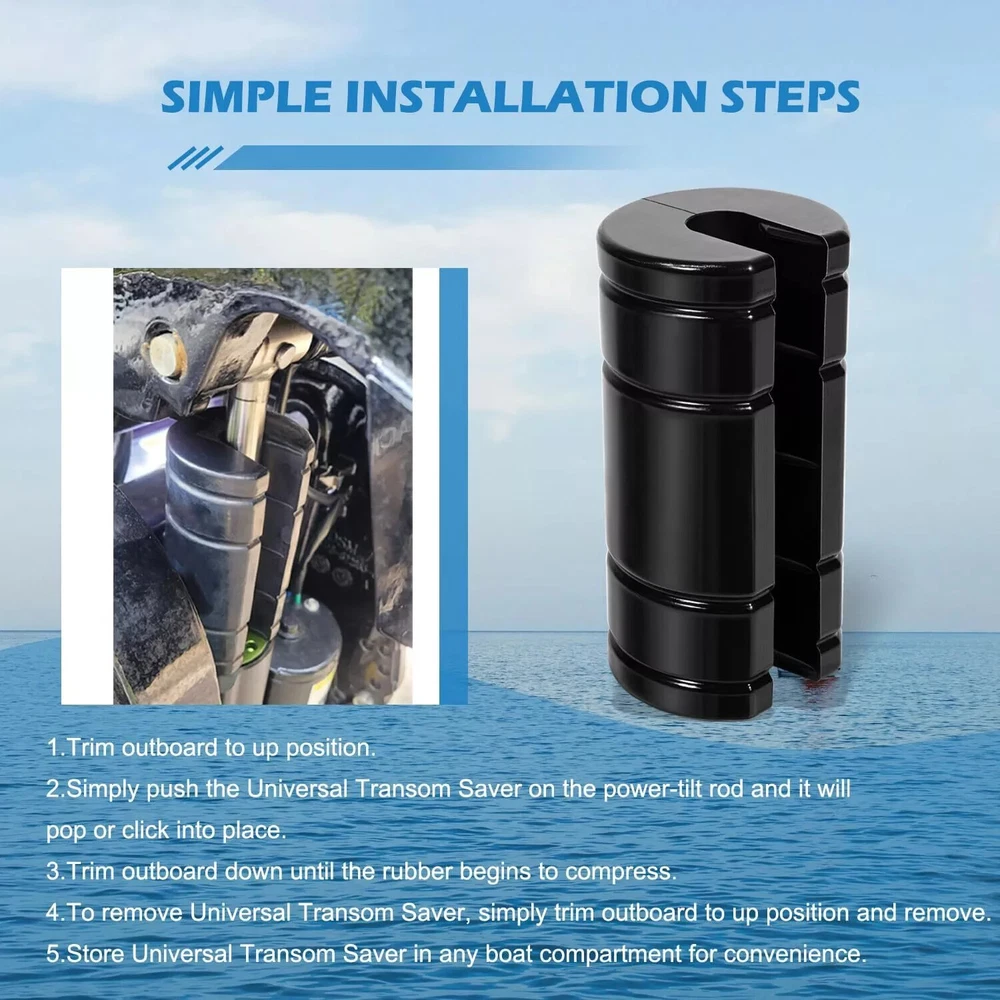 SIMPLE INSTALLATION STEPS

1.Trim outboard to up position.

2.Simply push the Universal Transom Saver on the power-tilt rod and it will pop or click into place.

3.Trim outboard down until the rubber begins to compress.

4.To remove Universal Transom Saver, simply trim outboard to up position and remove.

5.Store Universal Transom Saver in any boat compartment for convenience.