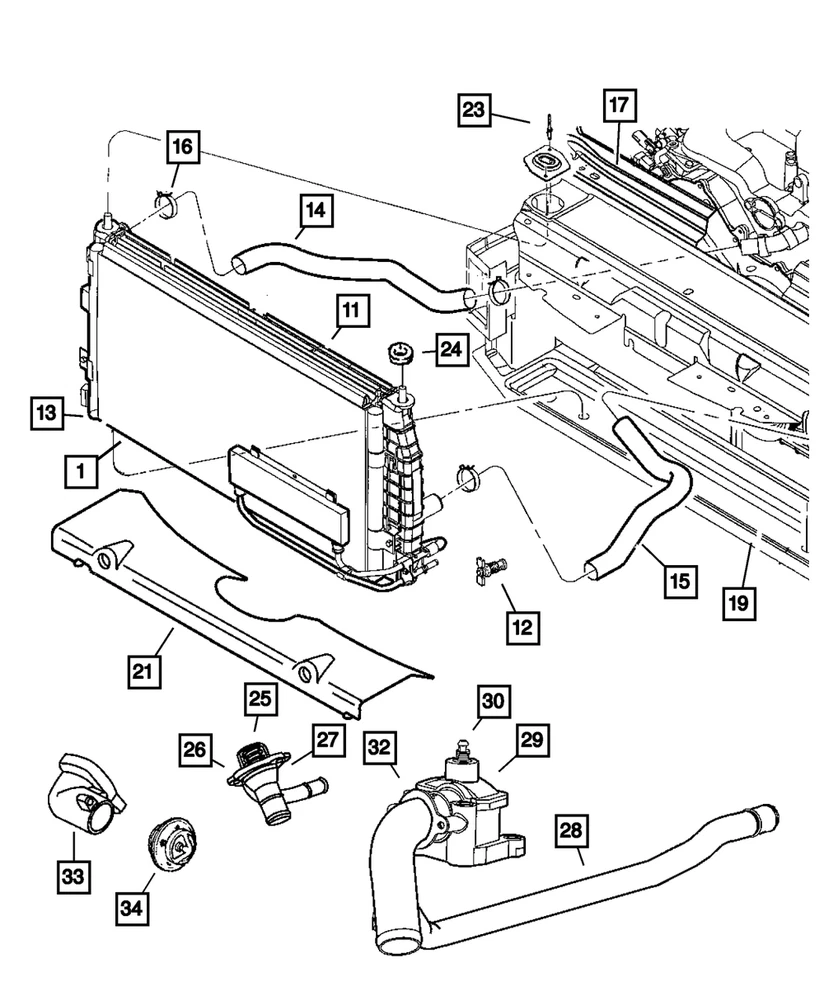 23
17
16
14
11
24
13
1
15
19
12
21
25
30
26
27
32
29
28
33
34