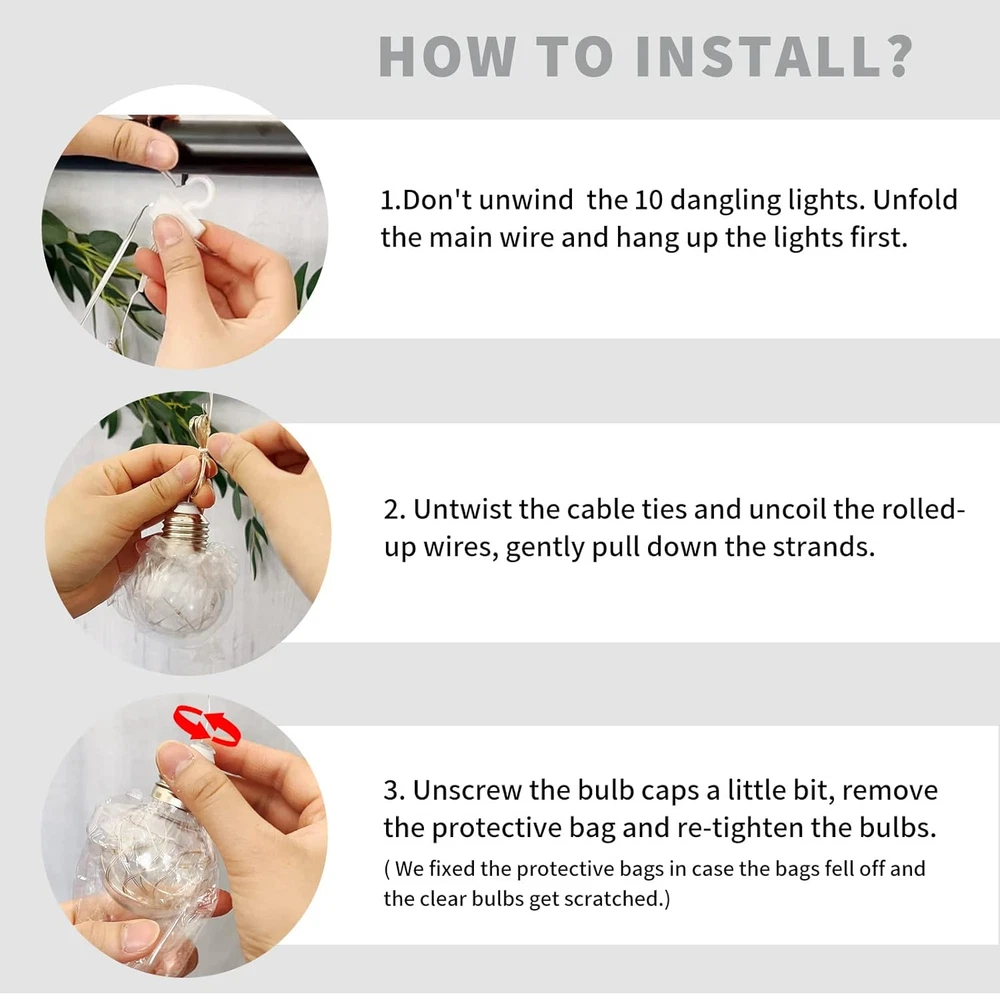 HOW TO INSTALL?

1.Don't unwind the 10 dangling lights. Unfold the main wire and hang up the lights first.

2. Untwist the cable ties and uncoil the rolled-up wires, gently pull down the strands.

3. Unscrew the bulb caps a little bit, remove the protective bag and re-tighten the bulbs.

( We fixed the protective bags in case the bags fell off and the clear bulbs get scratched.)