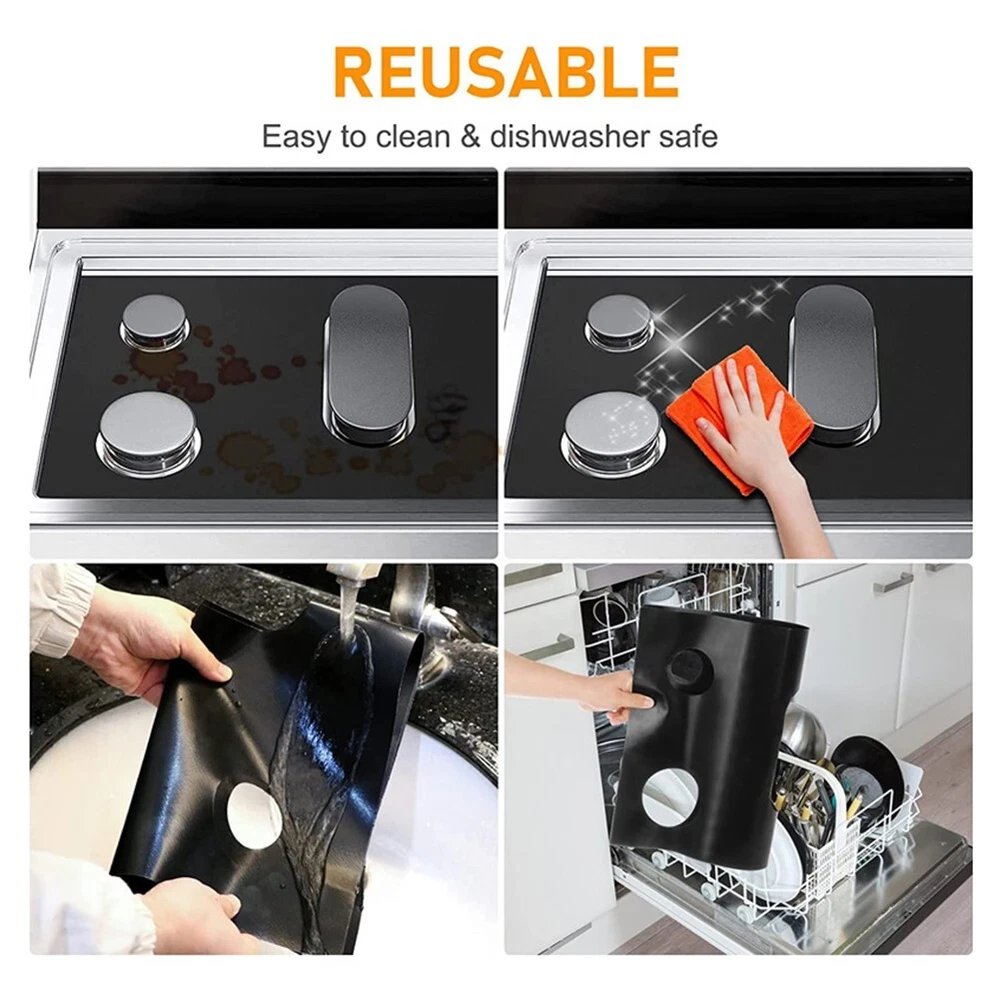 REUSABLE

Easy to clean & dishwasher safe