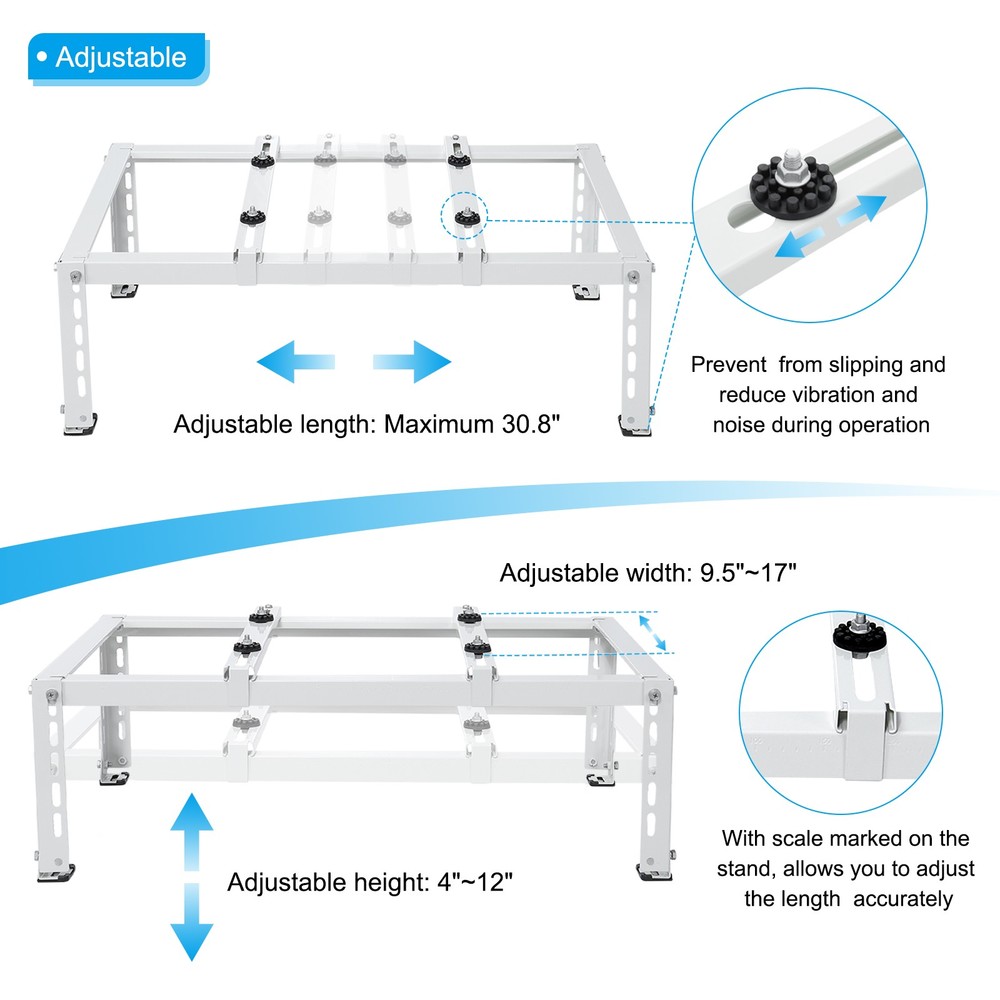 • Adjustable

Adjustable length: Maximum 30.8"

Prevent from slipping and reduce vibration and noise during operation

Adjustable width: 9.5"~17"

Adjustable height: 4"~12"

With scale marked on the stand, allows you to adjust the length accurately