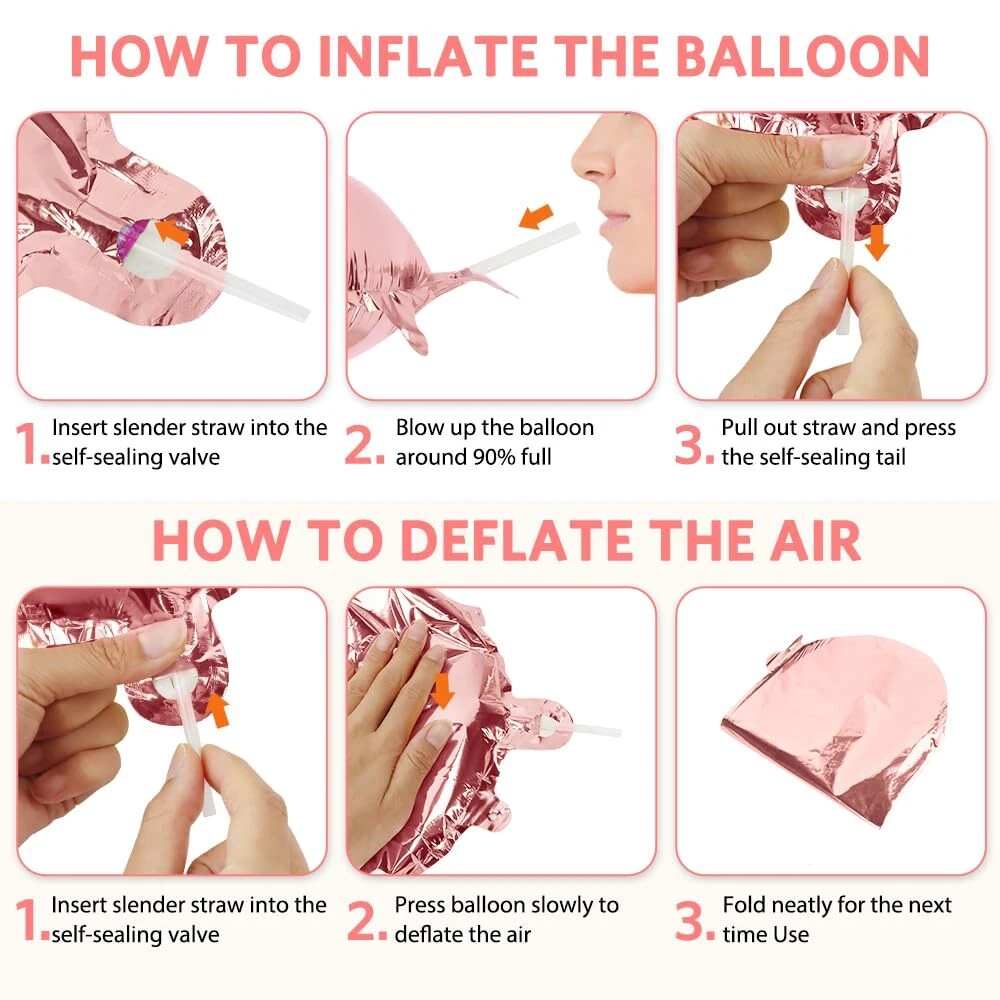 HOW TO INFLATE THE BALLOON

1. Insert slender straw into the self-sealing valve

2. Blow up the balloon around 90% full

3. Pull out straw and press the self-sealing tail

HOW TO DEFLATE THE AIR

1. Insert slender straw into the self-sealing valve

2. Press balloon slowly to deflate the air

3. Fold neatly for the next time Use