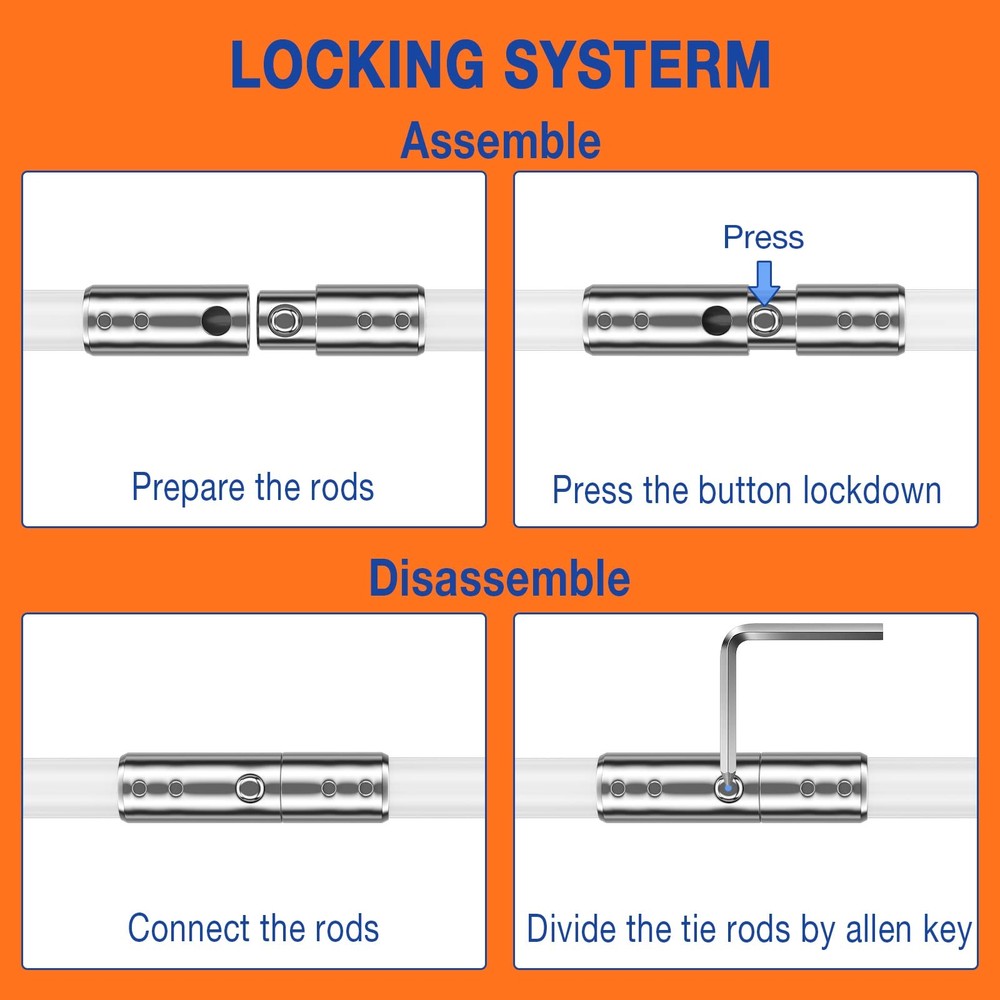 LOCKING SYSTERM

Assemble

Prepare the rods

Press

Press the button lockdown

Disassemble

Connect the rods

Divide the tie rods by allen key