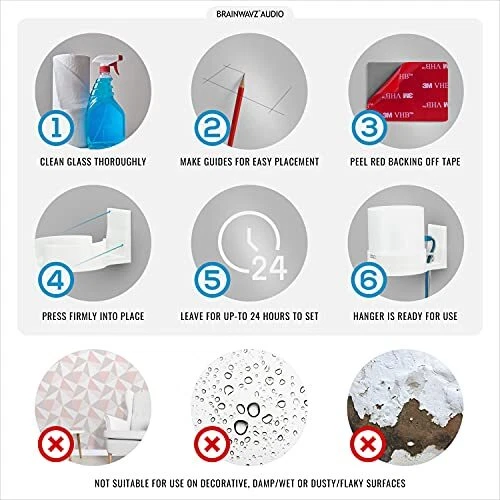 BRAINWAVZ AUDIO

1
CLEAN GLASS THOROUGHLY

2
MAKE GUIDES FOR EASY PLACEMENT

3M VHB
3
PEEL RED BACKING OFF TAPE

4
PRESS FIRMLY INTO PLACE

24
5
LEAVE FOR UP-TO 24 HOURS TO SET

6
HANGER IS READY FOR USE

NOT SUITABLE FOR USE ON DECORATIVE, DAMP/WET OR DUSTY/FLAKY SURFACES