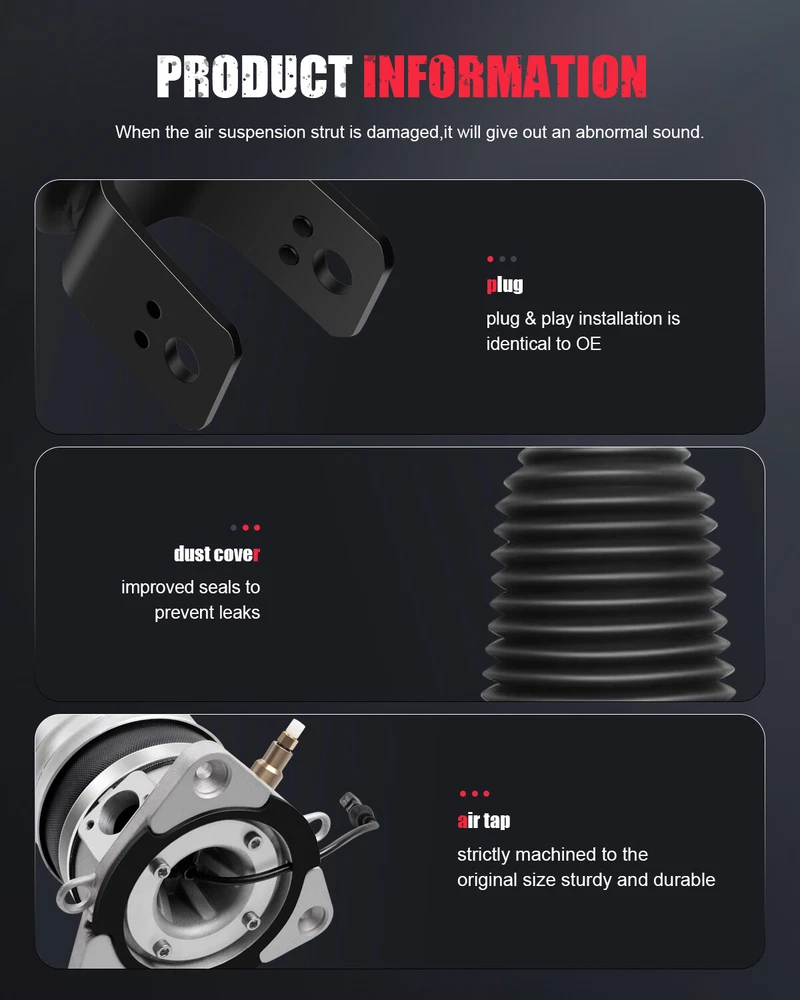 PRODUCT INFORMATION

When the air suspension strut is damaged,it will give out an abnormal sound.

plug

plug & play installation is identical to OE

dust cover

improved seals to prevent leaks

air tap

strictly machined to the original size sturdy and durable