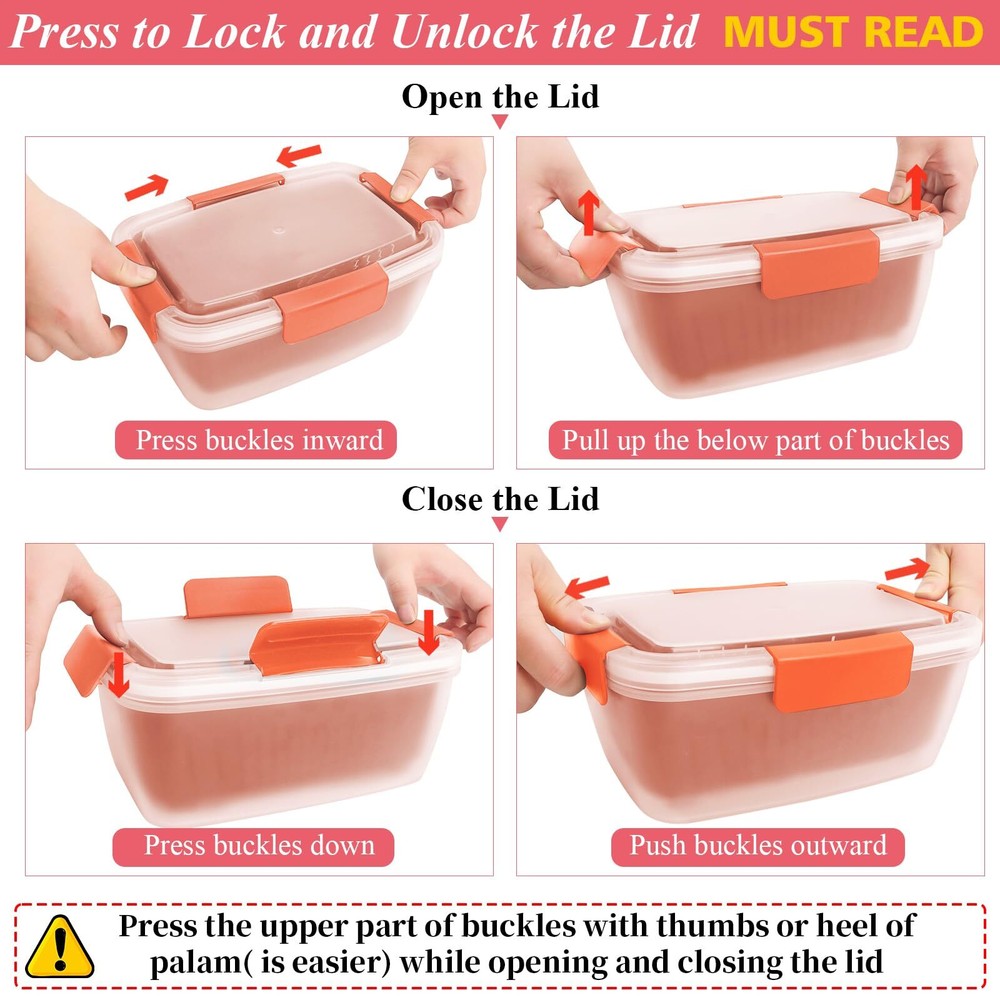 Press to Lock and Unlock the Lid MUST READ

Open the Lid

Press buckles inward

Pull up the below part of buckles

Close the Lid

Press buckles down

Push buckles outward

Press the upper part of buckles with thumbs or heel of palam( is easier) while opening and closing the lid