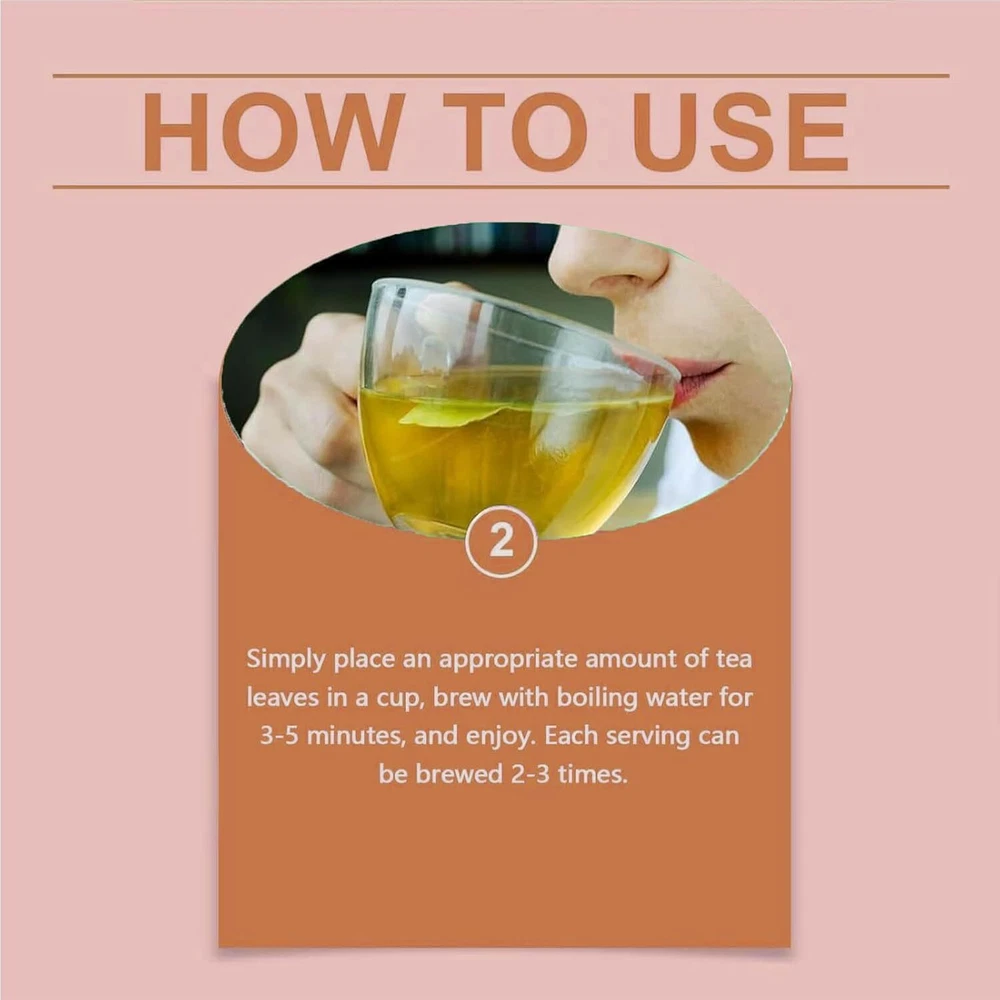 HOW TO USE

2

Simply place an appropriate amount of tea leaves in a cup, brew with boiling water for 3-5 minutes, and enjoy. Each serving can be brewed 2-3 times.