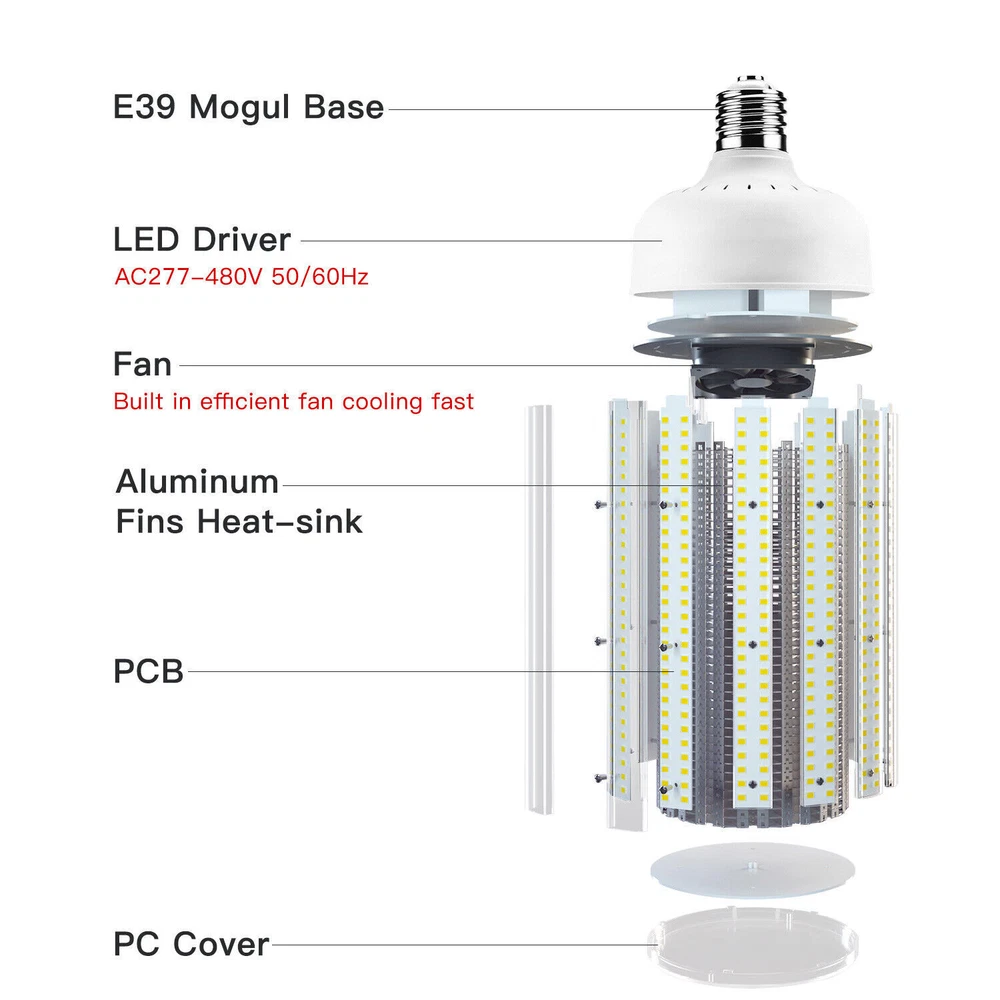 E39 Mogul Base

LED Driver
AC277-480V 50/60Hz

Fan
Built in efficient fan cooling fast

Aluminum
Fins Heat-sink

PCB

PC Cover