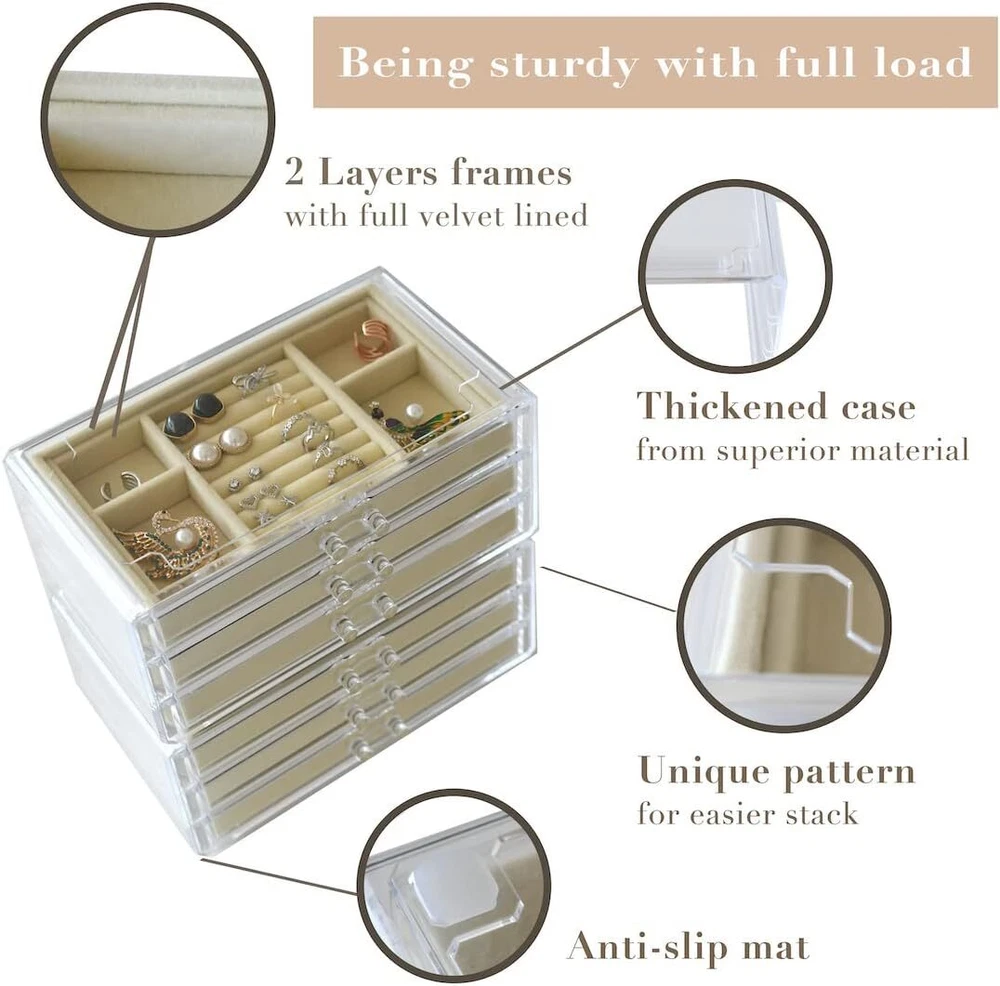 Being sturdy with full load

2 Layers frames
with full velvet lined

Thickened case
from superior material

Unique pattern
for easier stack

Anti-slip mat