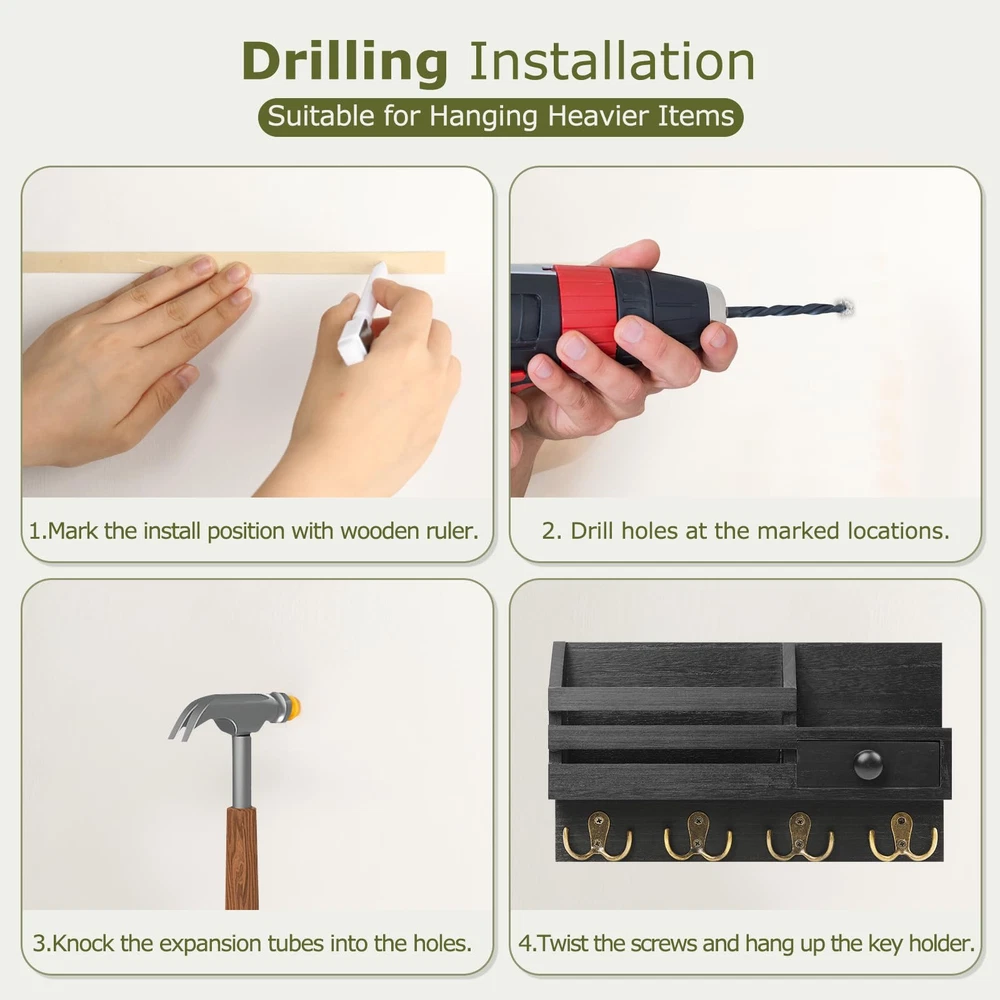 Drilling Installation

Suitable for Hanging Heavier Items

1.Mark the install position with wooden ruler.

2. Drill holes at the marked locations.

3.Knock the expansion tubes into the holes.

4.Twist the screws and hang up the key holder.