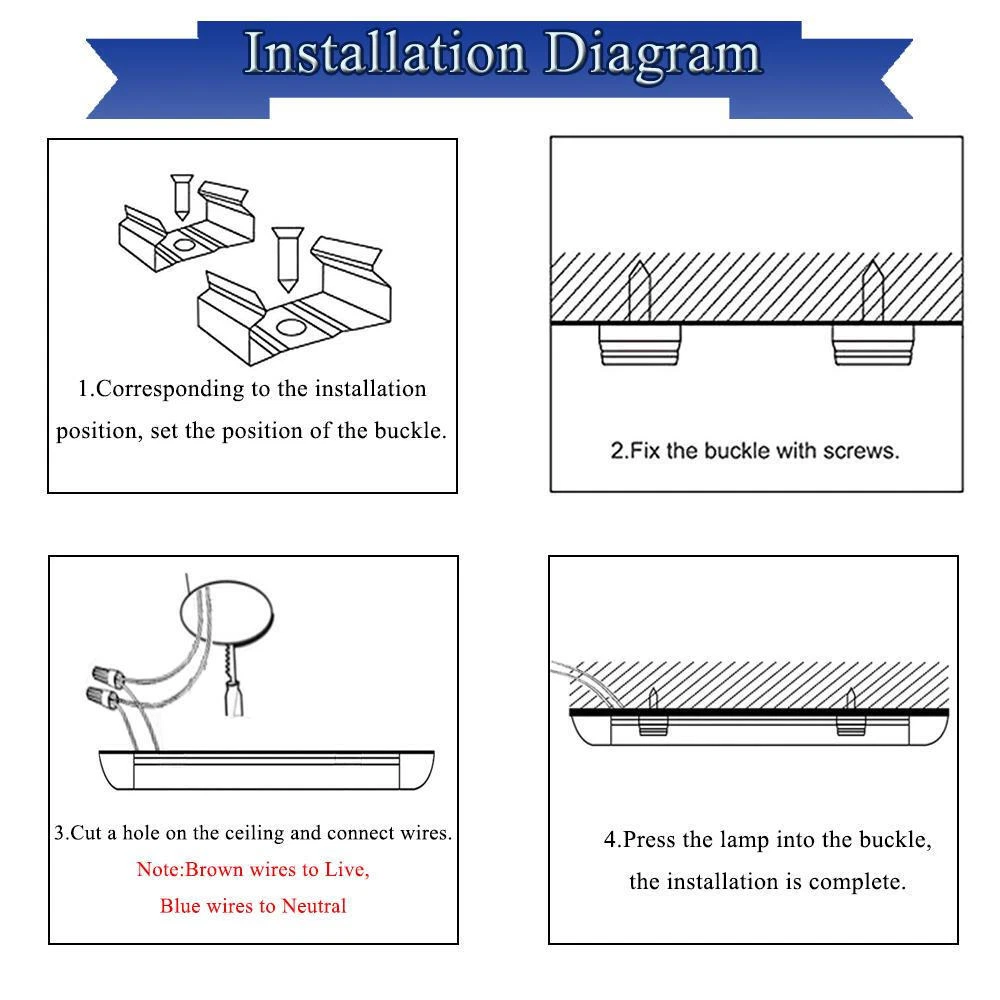 Installation Diagram

1.Corresponding to the installation position, set the position of the buckle.

2.Fix the buckle with screws.

3.Cut a hole on the ceiling and connect wires.

Note:Brown wires to Live,

Blue wires to Neutral

4.Press the lamp into the buckle, the installation is complete.