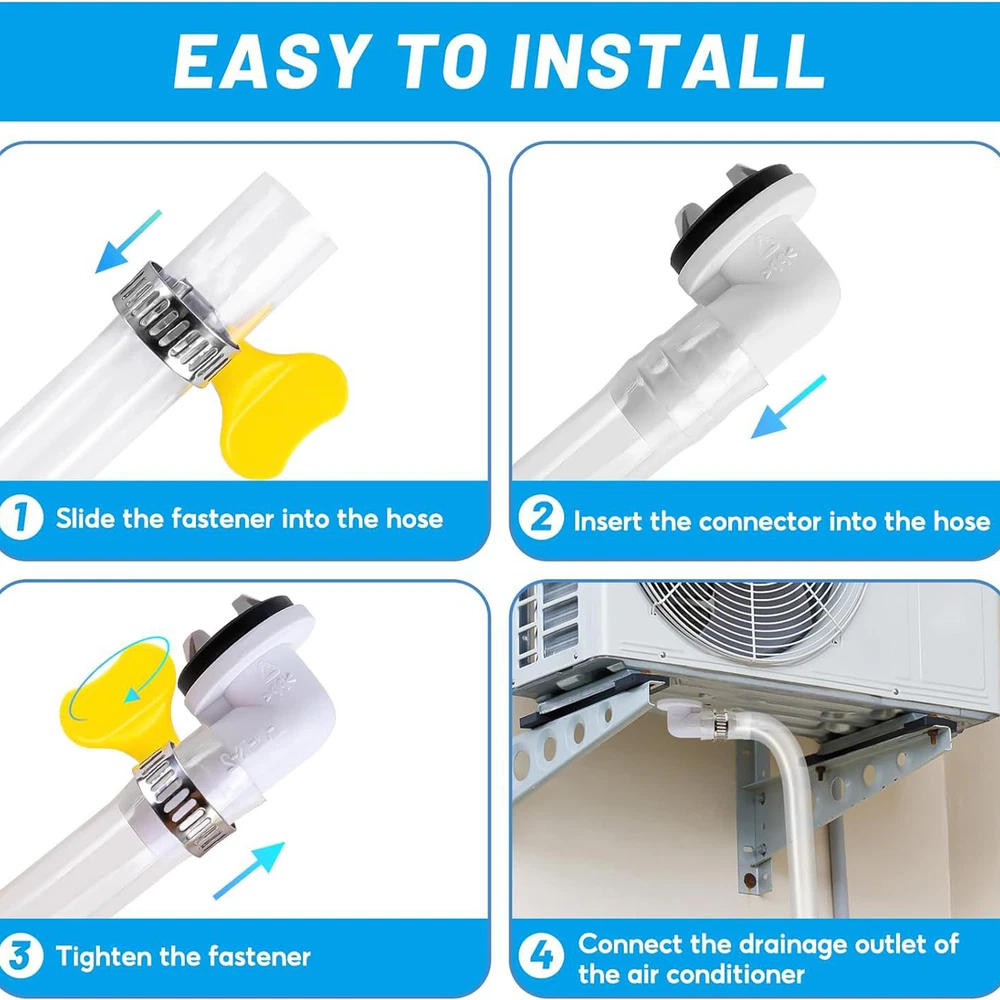 EASY TO INSTALL

1 Slide the fastener into the hose

2 Insert the connector into the hose

3 Tighten the fastener

4 Connect the drainage outlet of the air conditioner