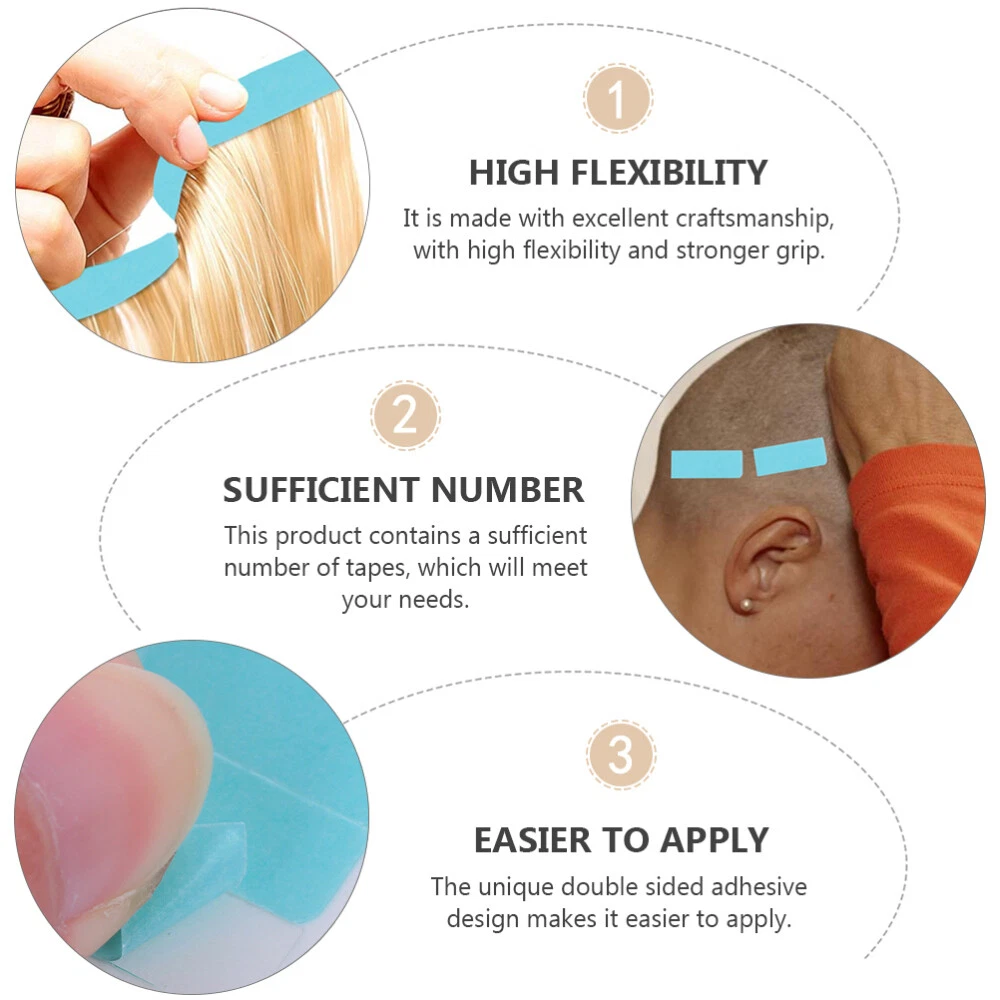 1

HIGH FLEXIBILITY

It is made with excellent craftsmanship, with high flexibility and stronger grip.

2

SUFFICIENT NUMBER

This product contains a sufficient number of tapes, which will meet your needs.

3

EASIER TO APPLY

The unique double sided adhesive design makes it easier to apply.