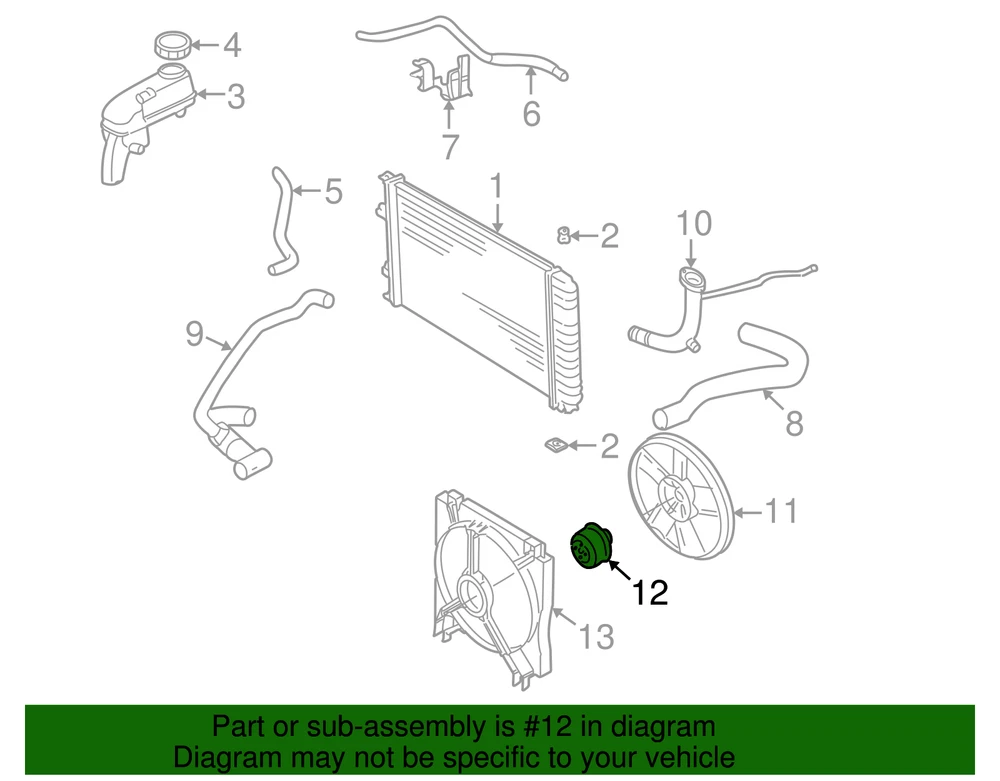 4
3
6
7
5
1
2
10
9
8
2
11
12
13

Part or sub-assembly is #12 in diagram
Diagram may not be specific to your vehicle