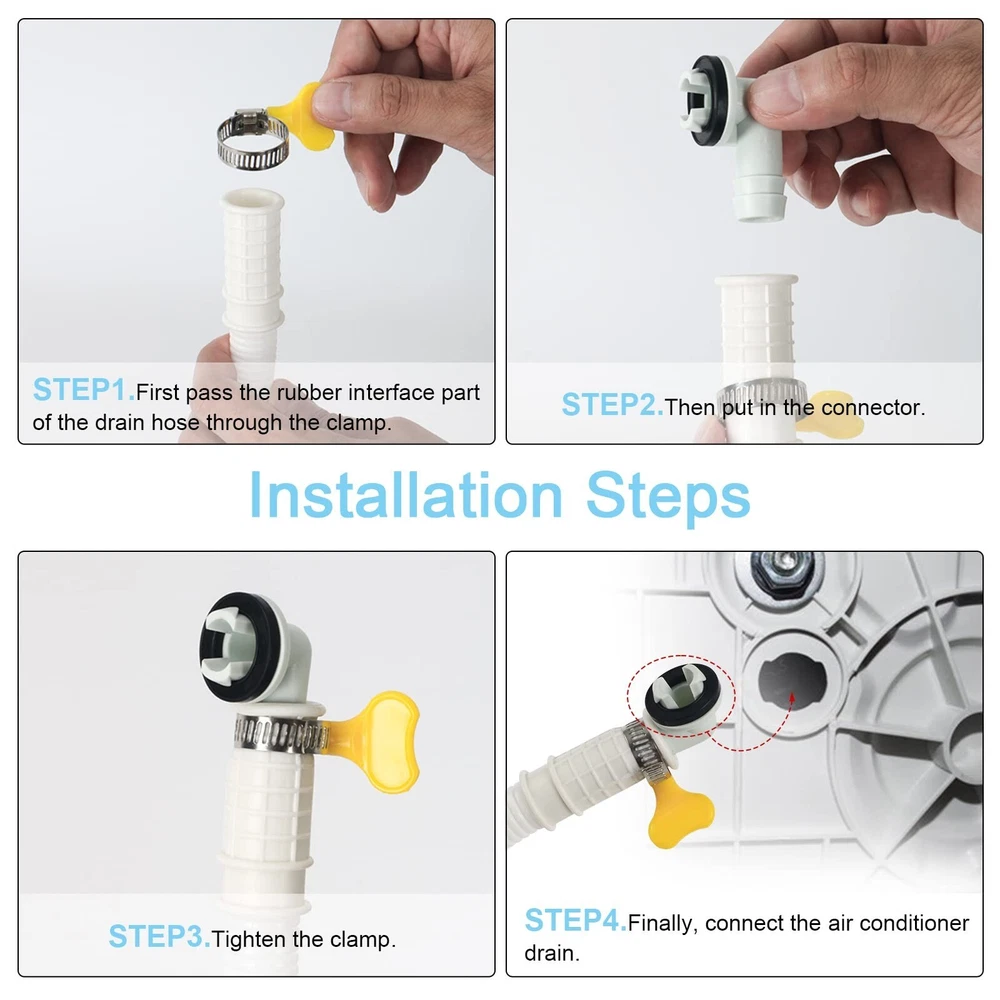 STEP1.First pass the rubber interface part of the drain hose through the clamp.

STEP2.Then put in the connector.

Installation Steps

STEP3.Tighten the clamp.

STEP4.Finally, connect the air conditioner drain.