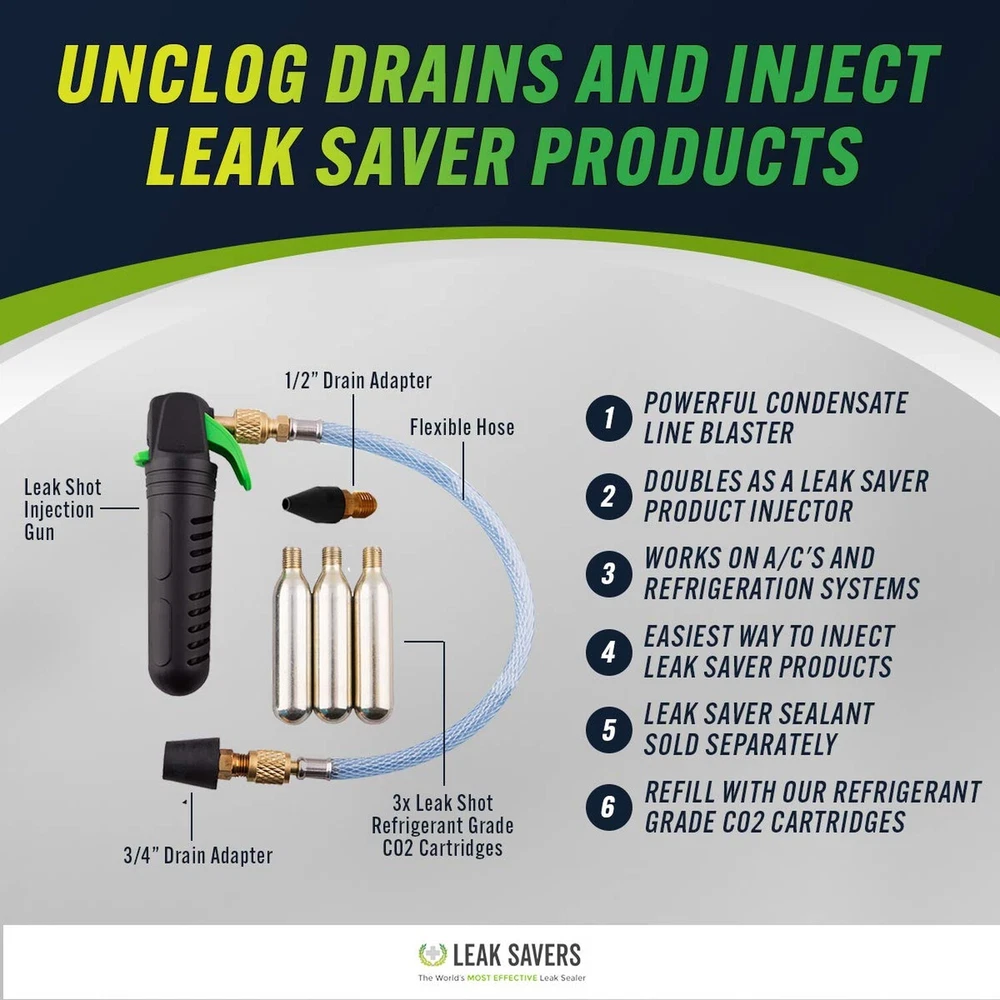 UNCLOG DRAINS AND INJECT LEAK SAVER PRODUCTS

1/2" Drain Adapter

Flexible Hose

Leak Shot Injection Gun

3x Leak Shot Refrigerant Grade CO2 Cartridges

3/4" Drain Adapter

1 POWERFUL CONDENSATE LINE BLASTER

2 DOUBLES AS A LEAK SAVER PRODUCT INJECTOR

3 WORKS ON A/C'S AND REFRIGERATION SYSTEMS

4 EASIEST WAY TO INJECT LEAK SAVER PRODUCTS

5 LEAK SAVER SEALANT SOLD SEPARATELY

6 REFILL WITH OUR REFRIGERANT GRADE CO2 CARTRIDGES

LEAK SAVERS
The World's MOST EFFECTIVE Leak Sealer