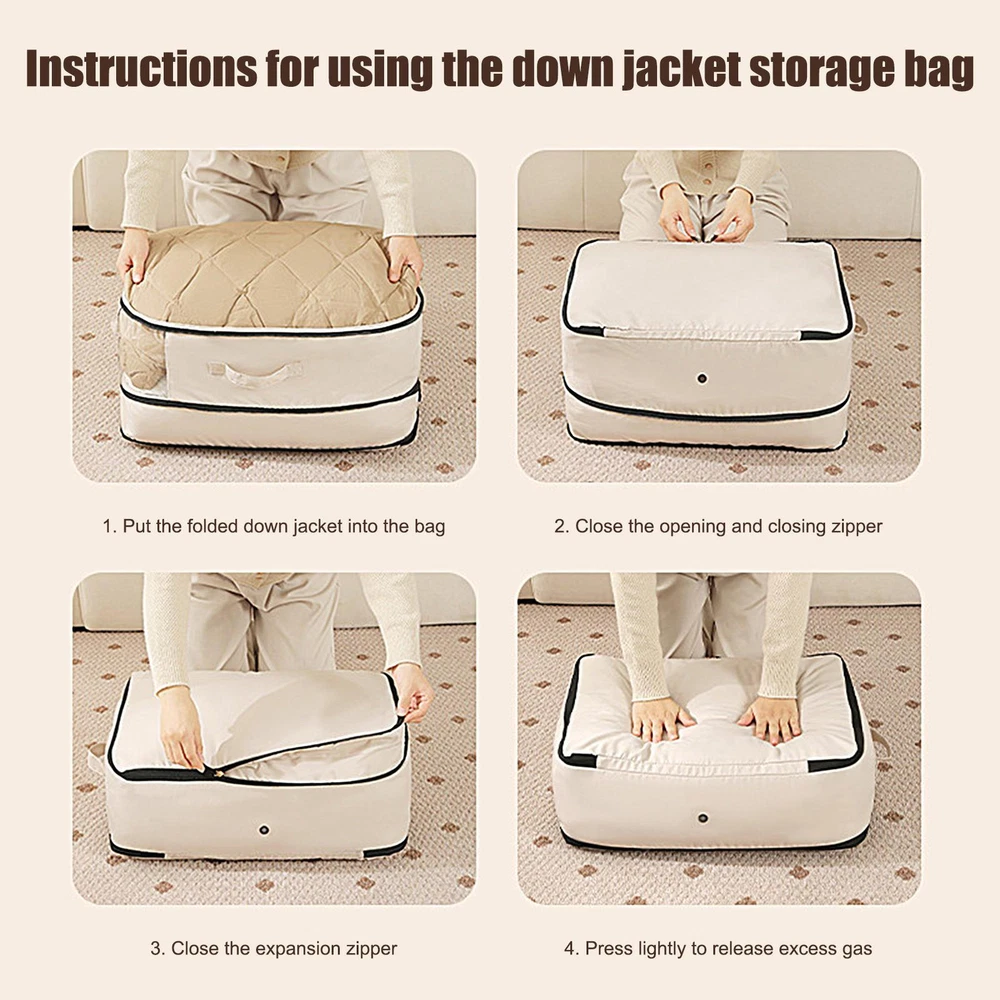 Instructions for using the down jacket storage bag

1. Put the folded down jacket into the bag

2. Close the opening and closing zipper

3. Close the expansion zipper

4. Press lightly to release excess gas