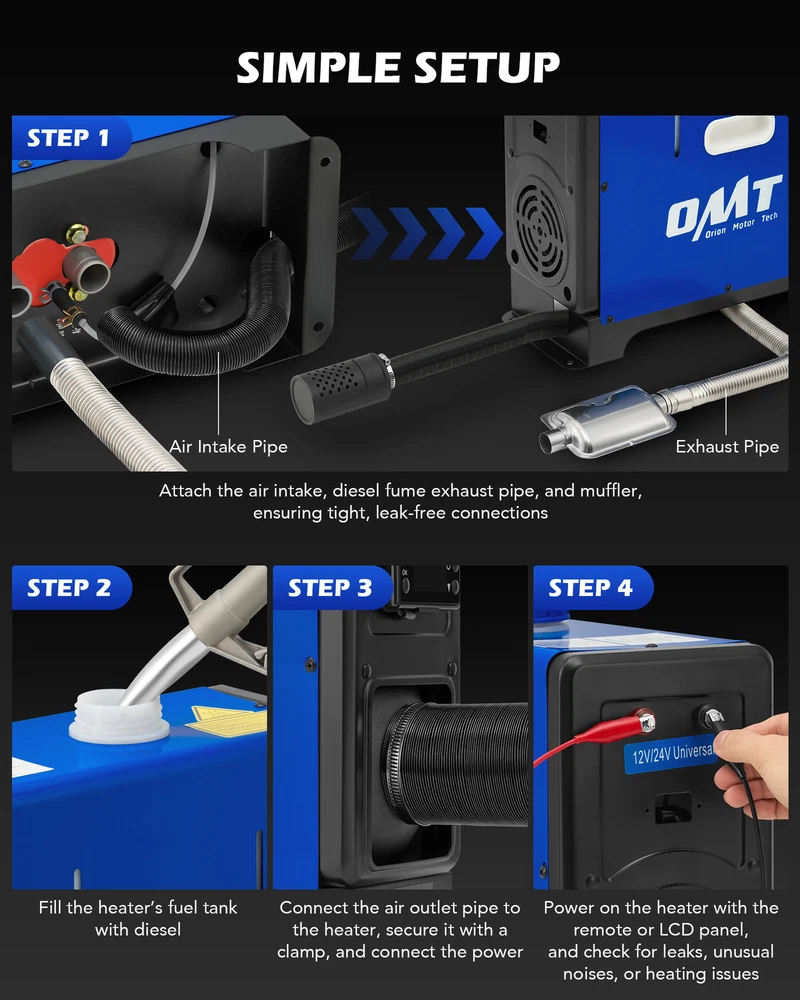 SIMPLE SETUP

STEP 1

OMT
Orion Motor Tech

Air Intake Pipe

Exhaust Pipe

Attach the air intake, diesel fume exhaust pipe, and muffler, ensuring tight, leak-free connections

STEP 2

Fill the heater's fuel tank with diesel

STEP 3

Connect the air outlet pipe to the heater, secure it with a clamp, and connect the power

STEP 4

12V/24V Universa

Power on the heater with the remote or LCD panel, and check for leaks, unusual noises, or heating issues