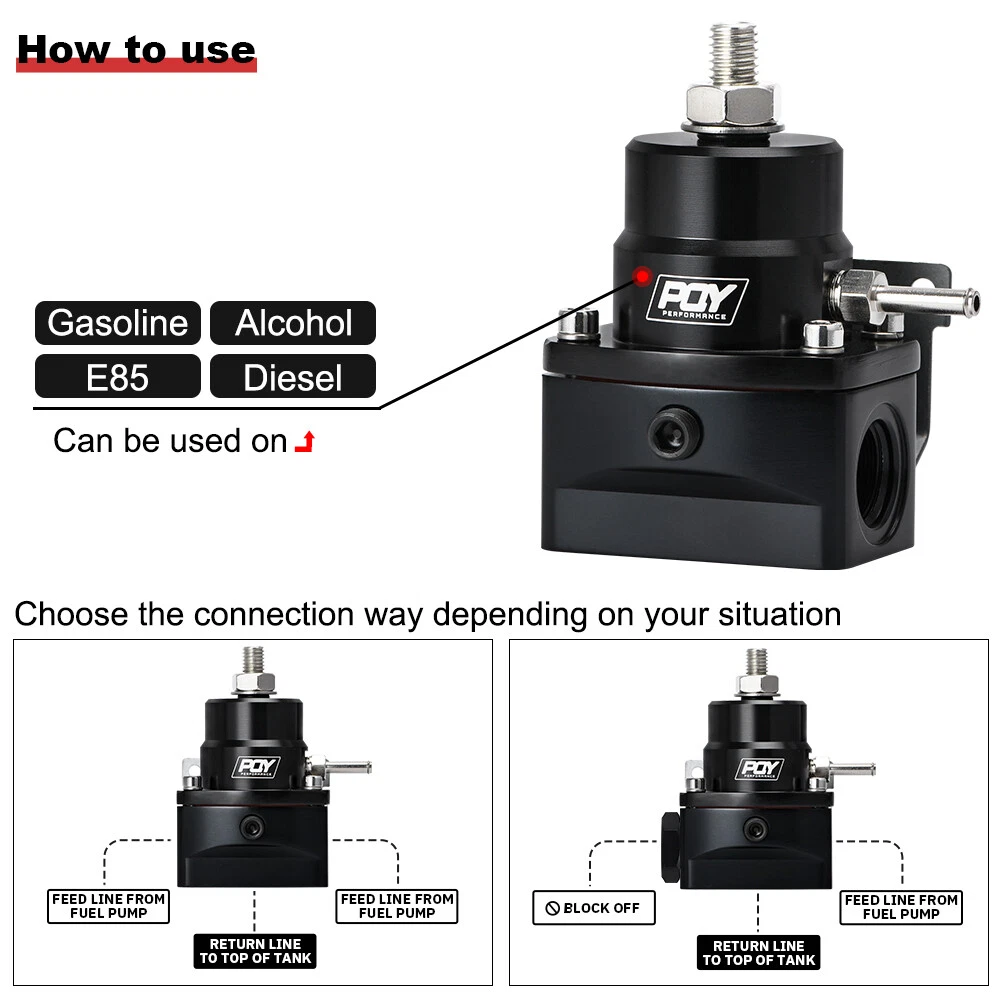 How to use

Gasoline Alcohol
E85 Diesel
Can be used on

PQY PERFORMANCE

Choose the connection way depending on your situation

PQY PERFORMANCE
FEED LINE FROM FUEL PUMP
RETURN LINE TO TOP OF TANK
FEED LINE FROM FUEL PUMP

PQY PERFORMANCE
BLOCK OFF
RETURN LINE TO TOP OF TANK
FEED LINE FROM FUEL PUMP