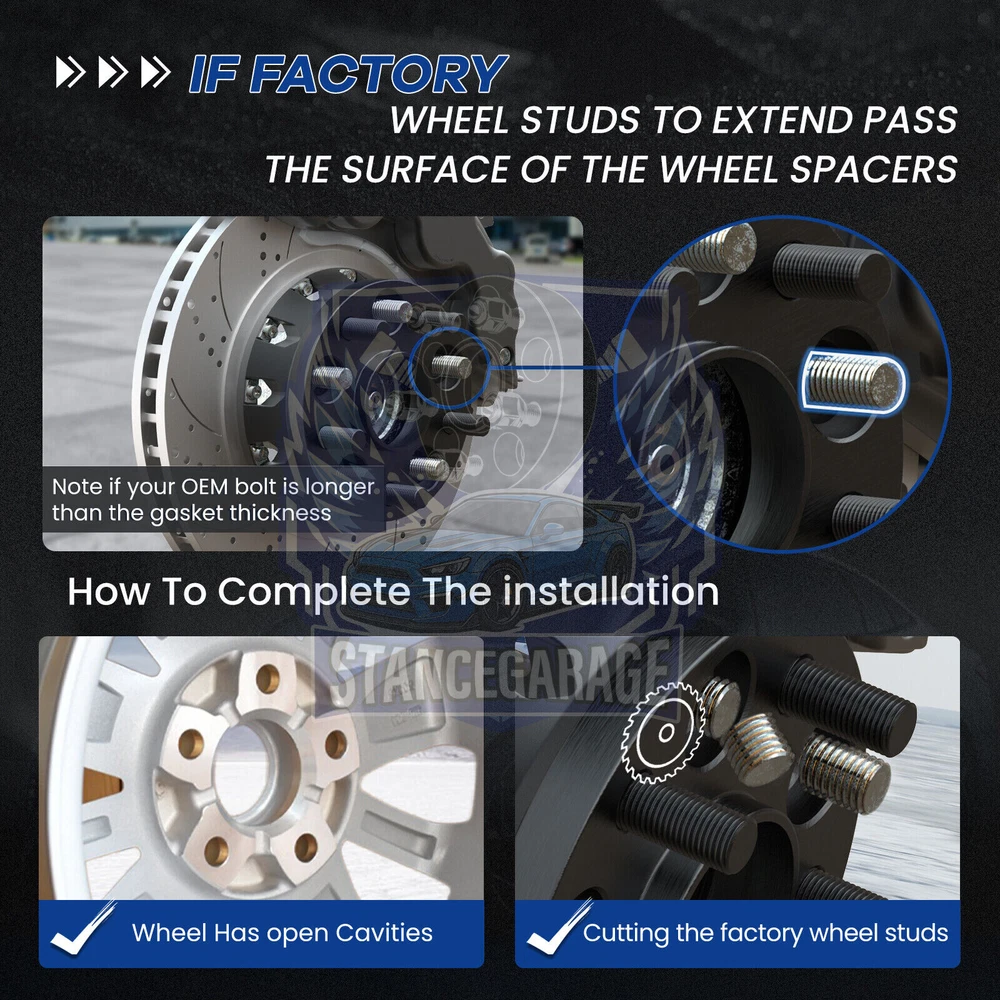 IF FACTORY
WHEEL STUDS TO EXTEND PASS THE SURFACE OF THE WHEEL SPACERS

Note if your OEM bolt is longer than the gasket thickness

How To Complete The installation

STANCEGARAGE

Wheel Has open Cavities

Cutting the factory wheel studs