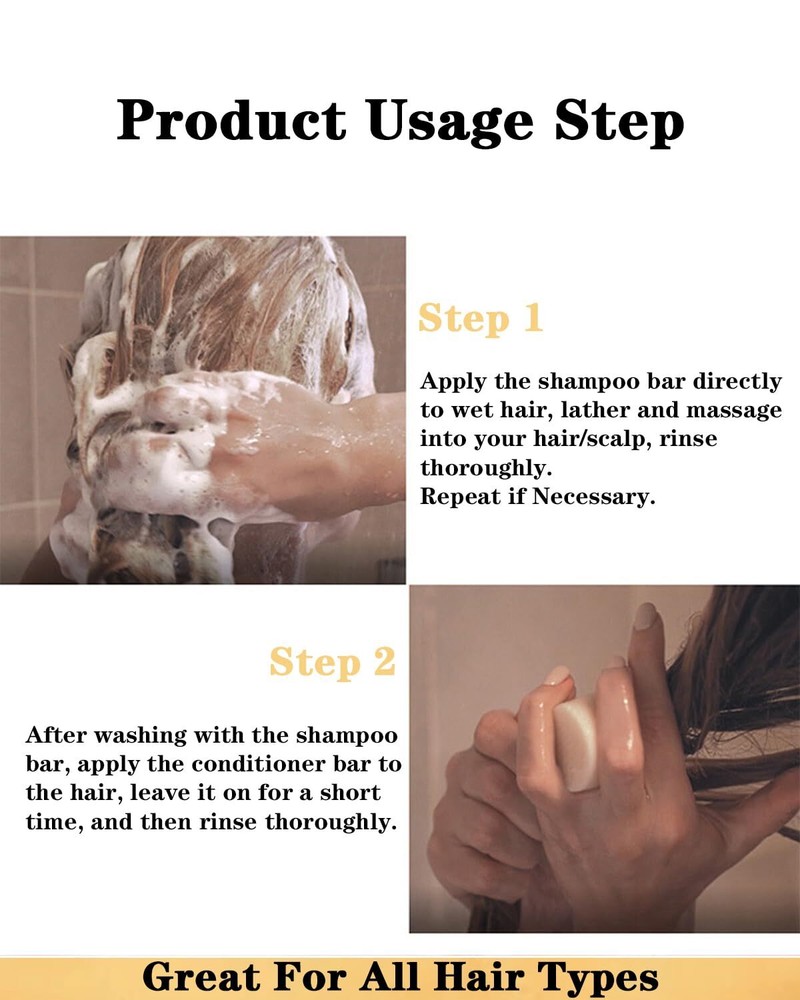 Product Usage Step

Step 1

Apply the shampoo bar directly to wet hair, lather and massage into your hair/scalp, rinse thoroughly.
Repeat if Necessary.

Step 2

After washing with the shampoo bar, apply the conditioner bar to the hair, leave it on for a short time, and then rinse thoroughly.

Great For All Hair Types