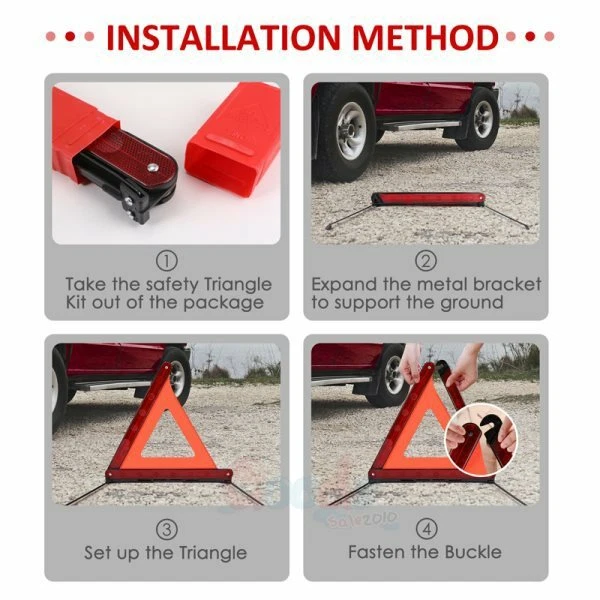 INSTALLATION METHOD

①
Take the safety Triangle Kit out of the package

②
Expand the metal bracket to support the ground

③
Set up the Triangle

④
Fasten the Buckle

Sale2010