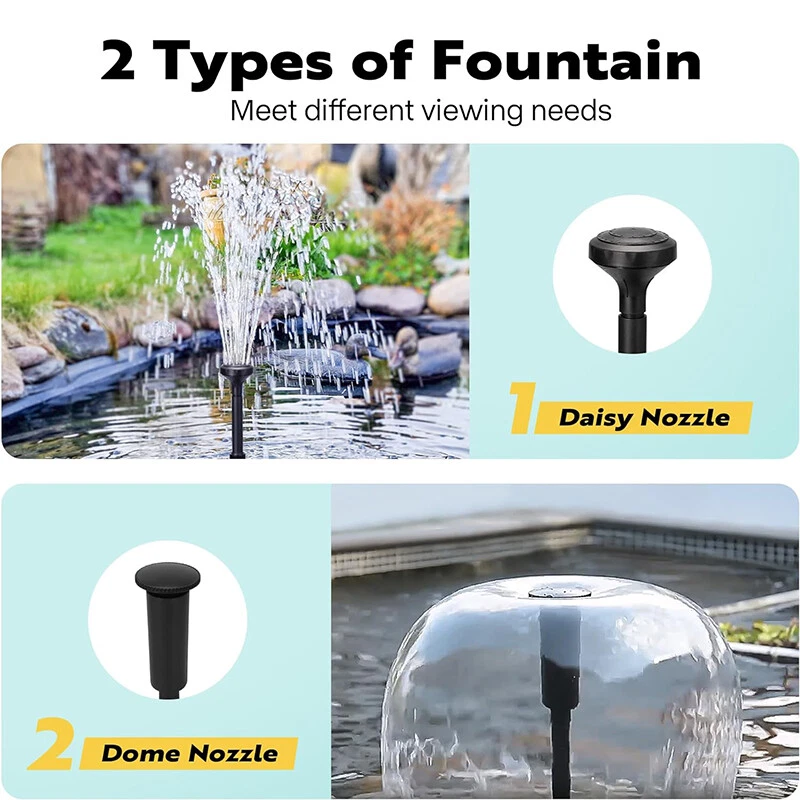 2 Types of Fountain
Meet different viewing needs

1 Daisy Nozzle

2 Dome Nozzle