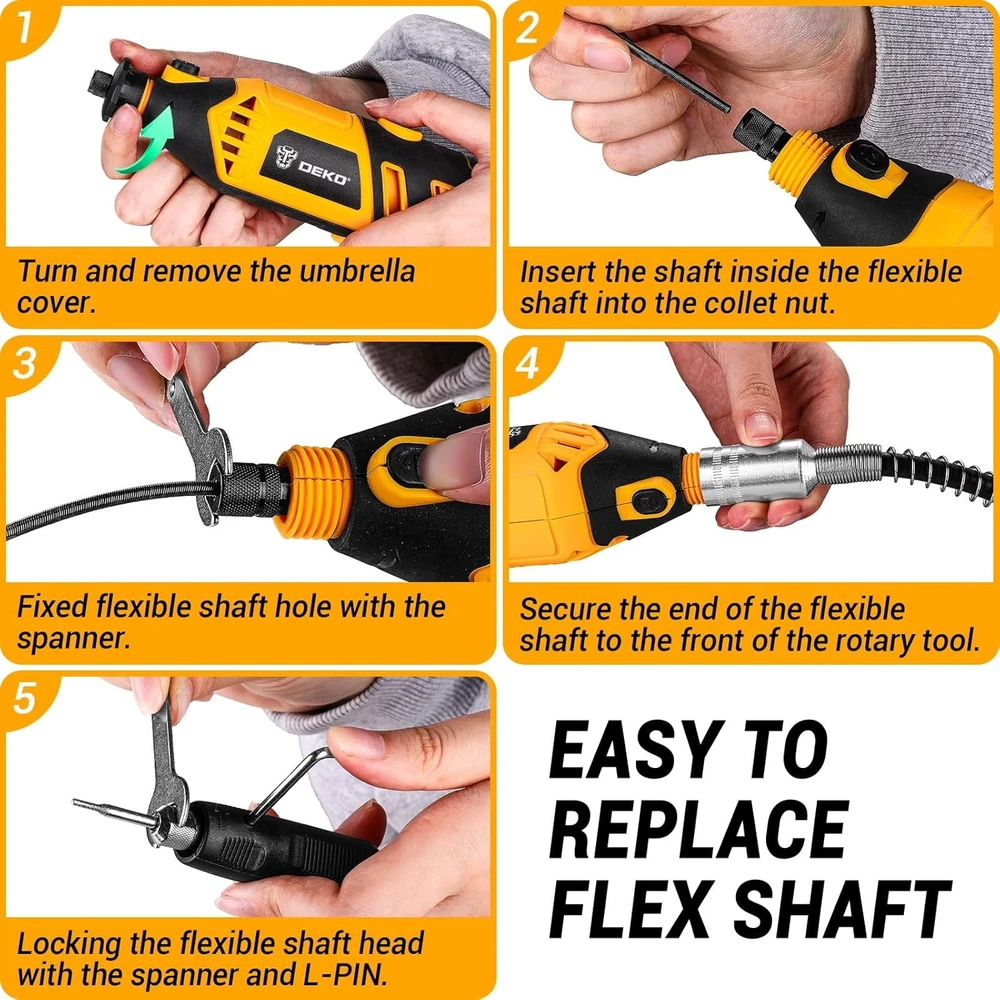 1

DEKO

Turn and remove the umbrella cover.

2

Insert the shaft inside the flexible shaft into the collet nut.

3

Fixed flexible shaft hole with the spanner.

4

Secure the end of the flexible shaft to the front of the rotary tool.

5

Locking the flexible shaft head with the spanner and L-PIN.

EASY TO REPLACE FLEX SHAFT