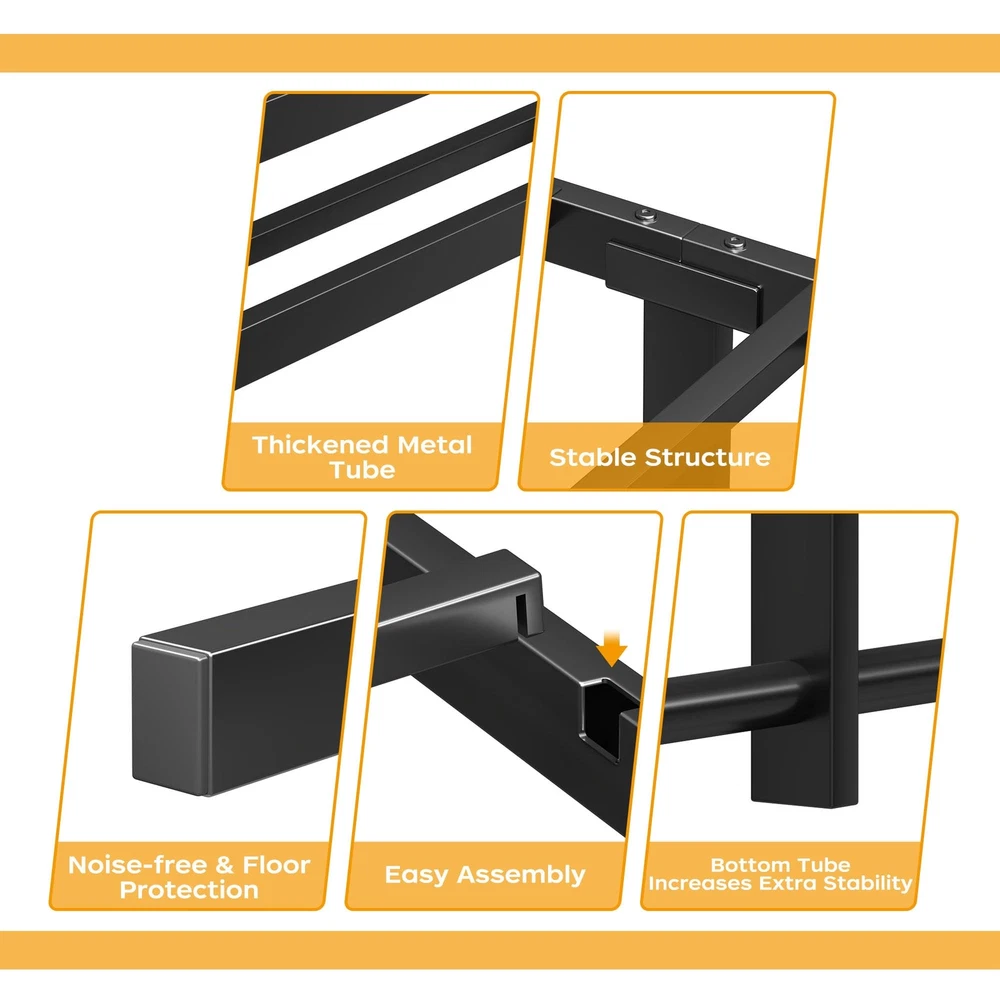 Thickened Metal Tube

Stable Structure

Noise-free & Floor Protection

Easy Assembly

Bottom Tube Increases Extra Stability