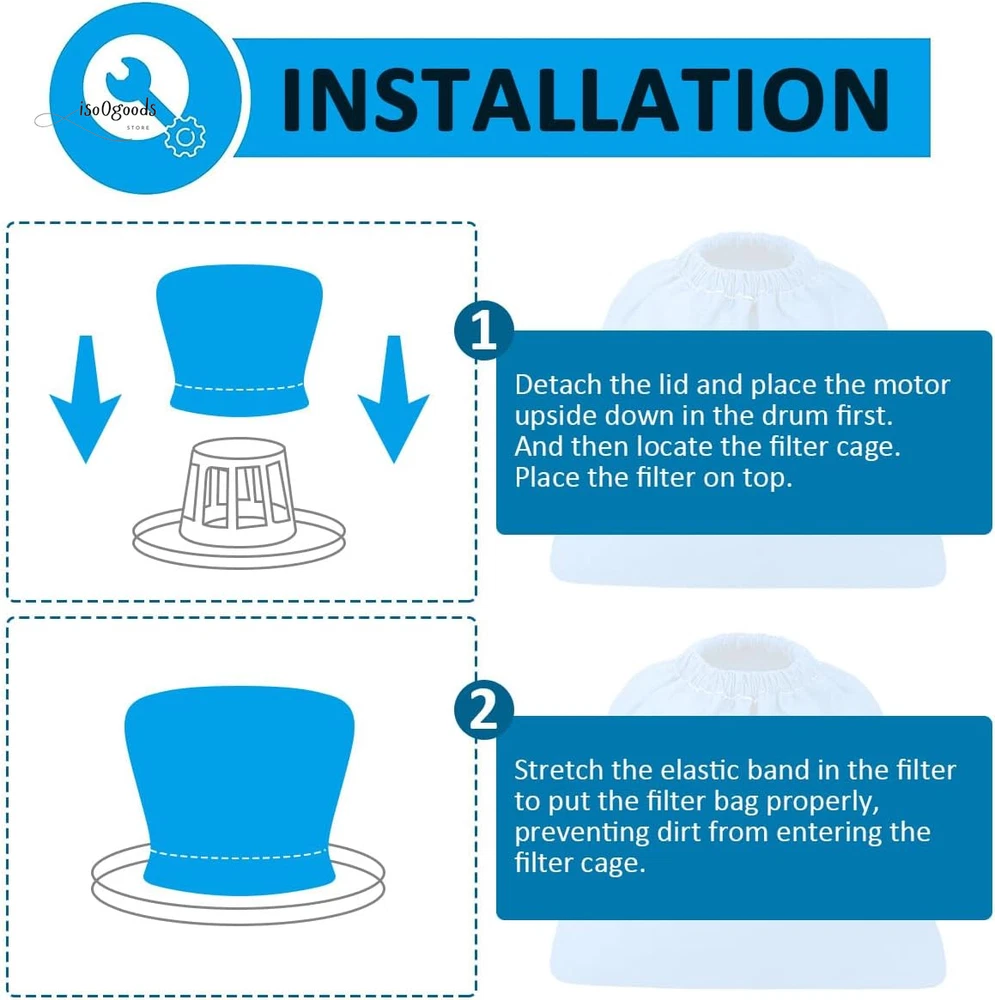 iso0goods
STORE

INSTALLATION

1

Detach the lid and place the motor upside down in the drum first. And then locate the filter cage. Place the filter on top.

2

Stretch the elastic band in the filter to put the filter bag properly, preventing dirt from entering the filter cage.