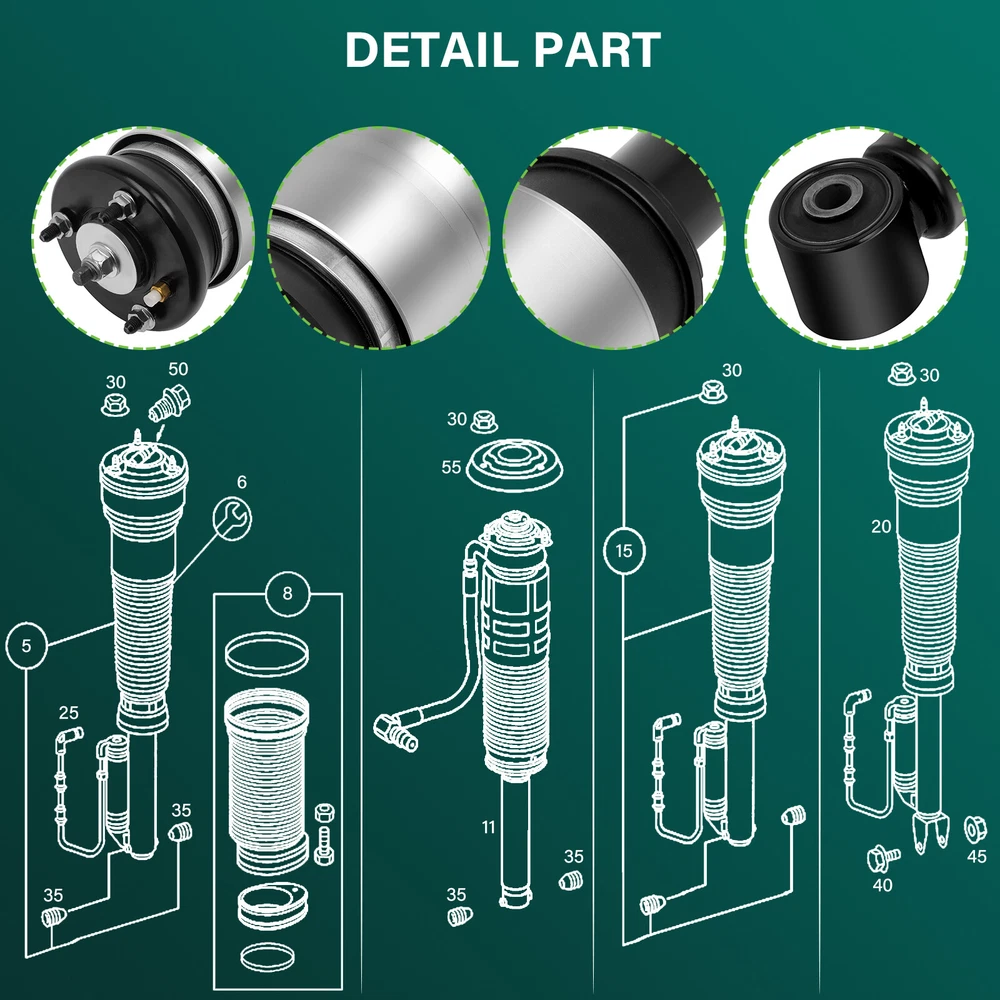 DETAIL PART

30
50
6
5
8
25
35
35

30
55
11
35
35

30
15

30
20
40
45