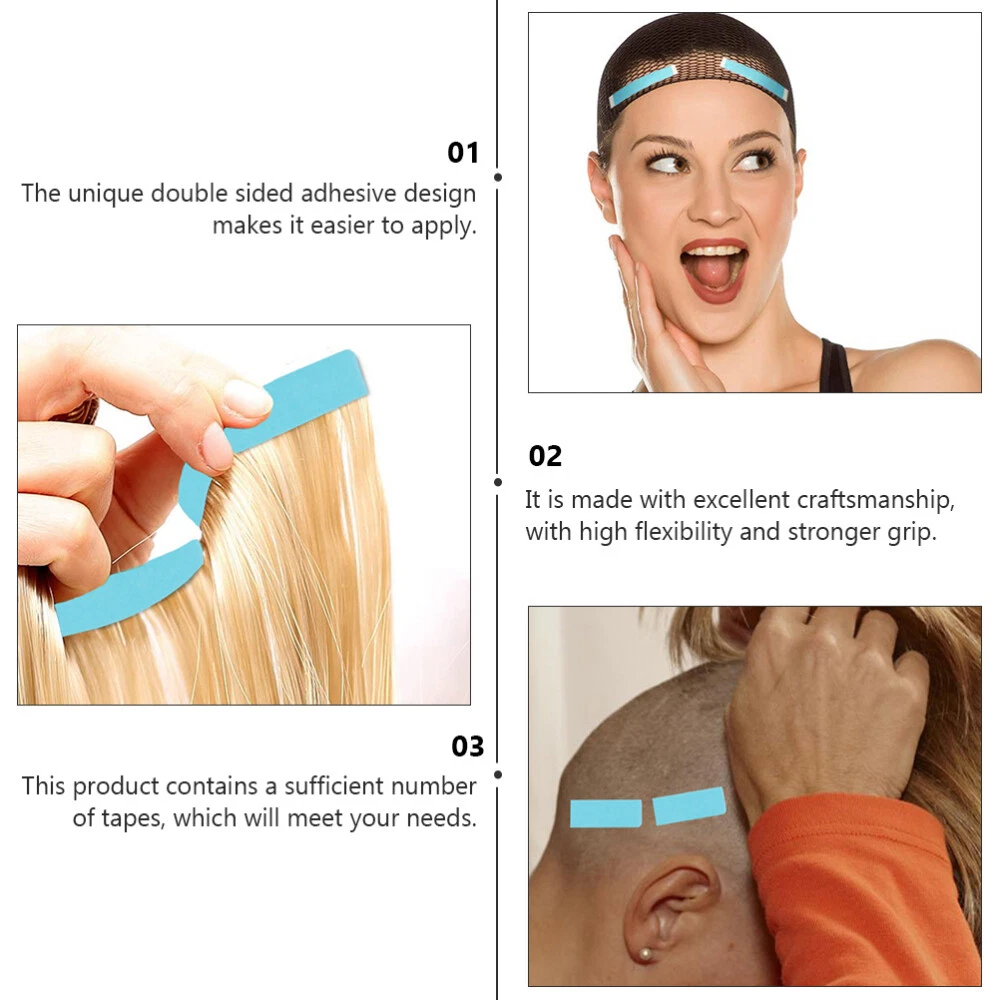 01
The unique double sided adhesive design makes it easier to apply.

02
It is made with excellent craftsmanship, with high flexibility and stronger grip.

03
This product contains a sufficient number of tapes, which will meet your needs.